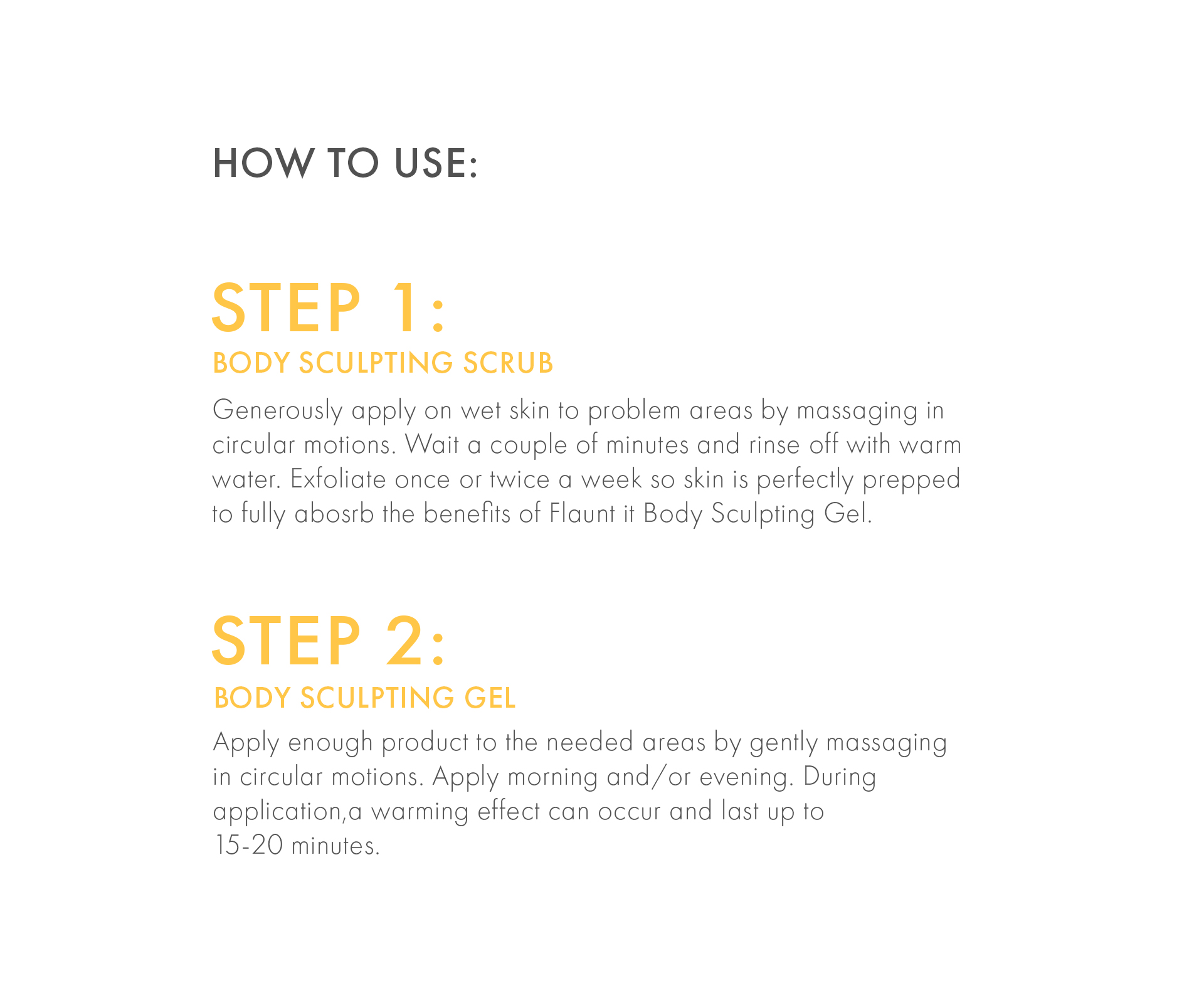 HOW TO USE:

STEP 1:
BODY SCULPTING SCRUB

Generously apply on wet skin to problem areas by massaging in circular motions. Wait a couple of minutes and rinse off with warm water. Exfoliate once or twice a week so skin is perfectly prepped to fully abosrb the benefits of Flaunt it Body Sculpting Gel.

STEP 2:
BODY SCULPTING GEL

Apply enough product to the needed areas by gently massaging in circular motions. Apply morning and/or evening. During application,a warming effect can occur and last up to 15-20 minutes.