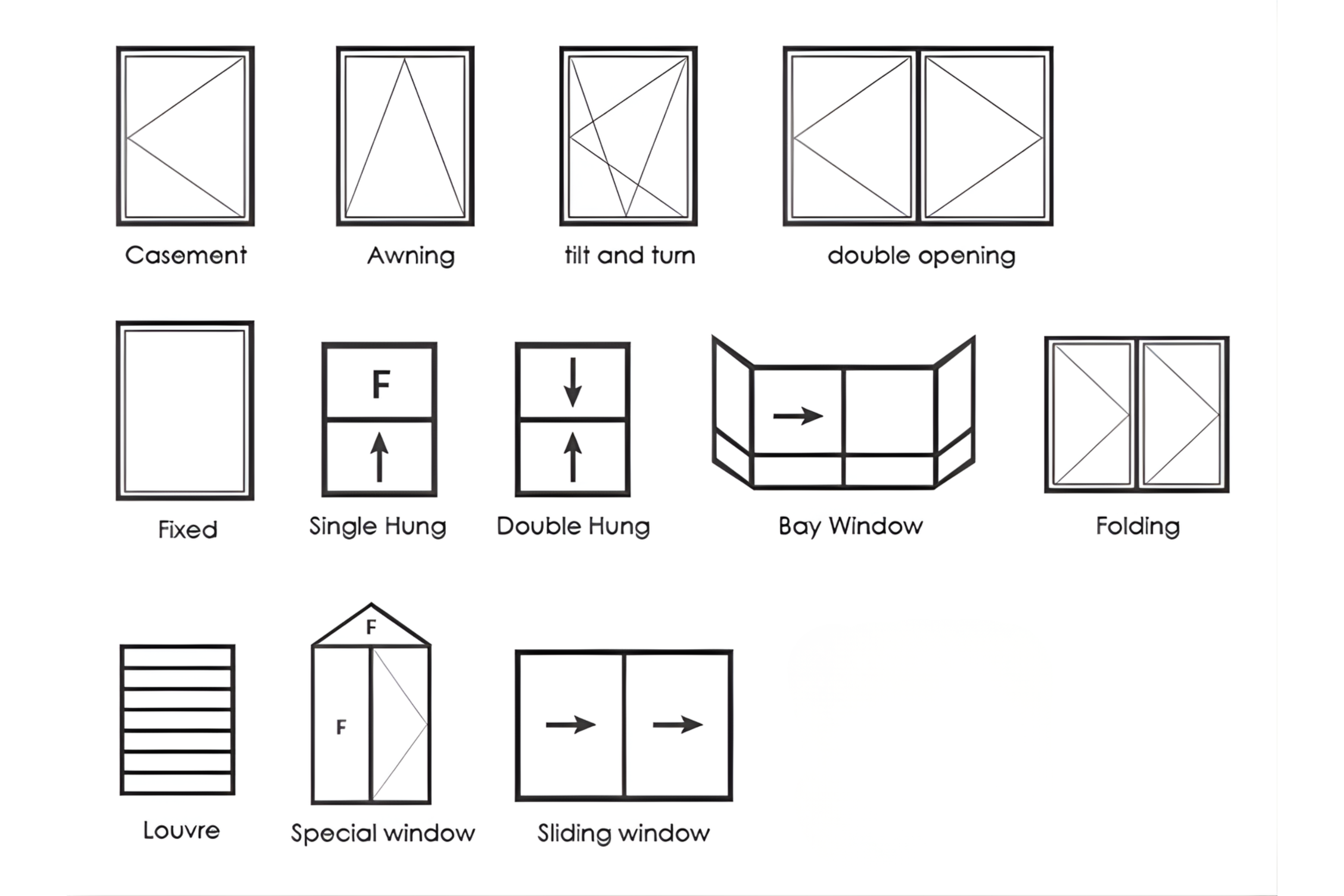 Casement

Awning

tilt and turn

double opening

Fixed

F

Single Hung

Double Hung

Bay Window

Folding

Louvre

F

F

Special window

Sliding window