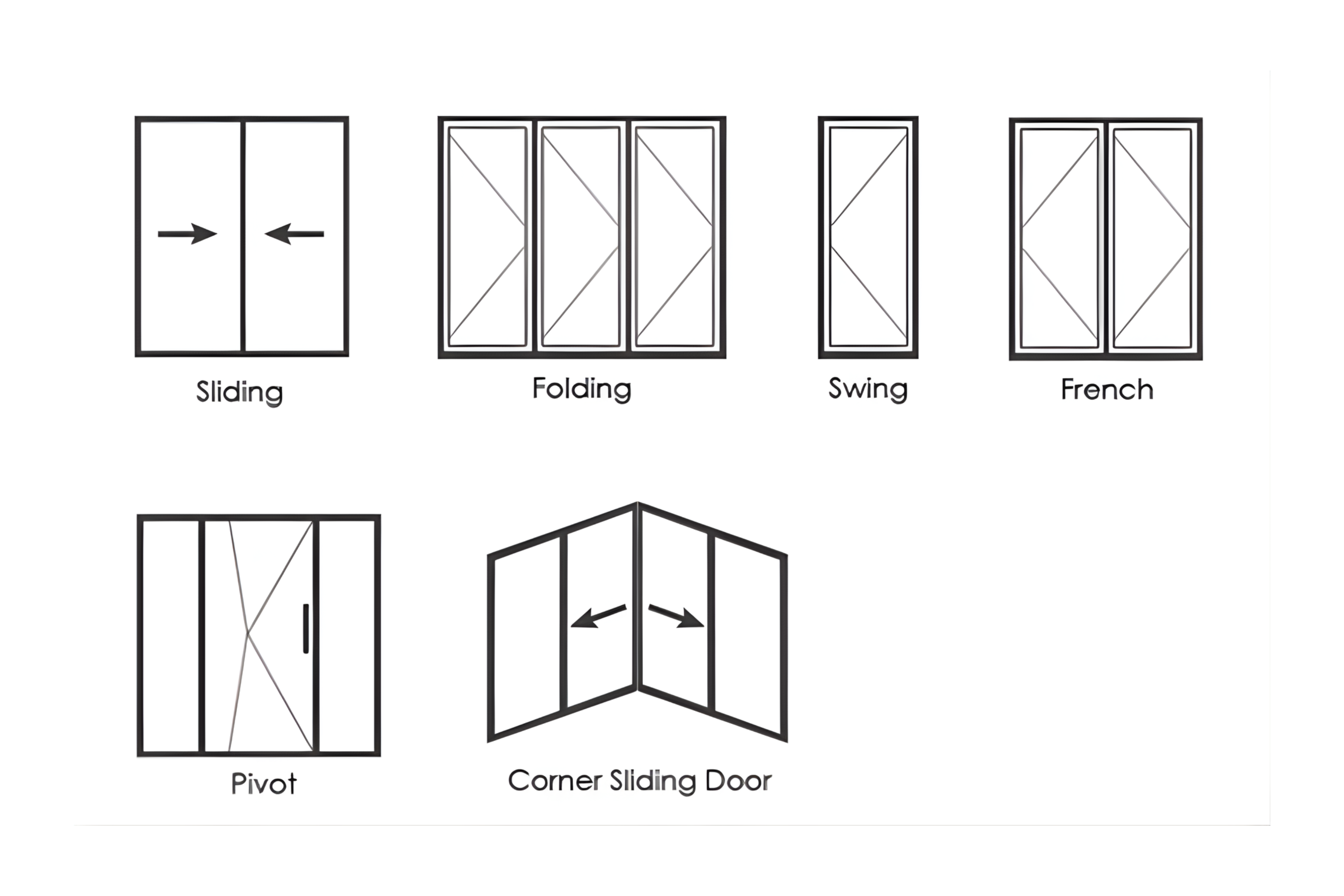 Sliding

Folding

Swing

French

Pivot

Corner Sliding Door