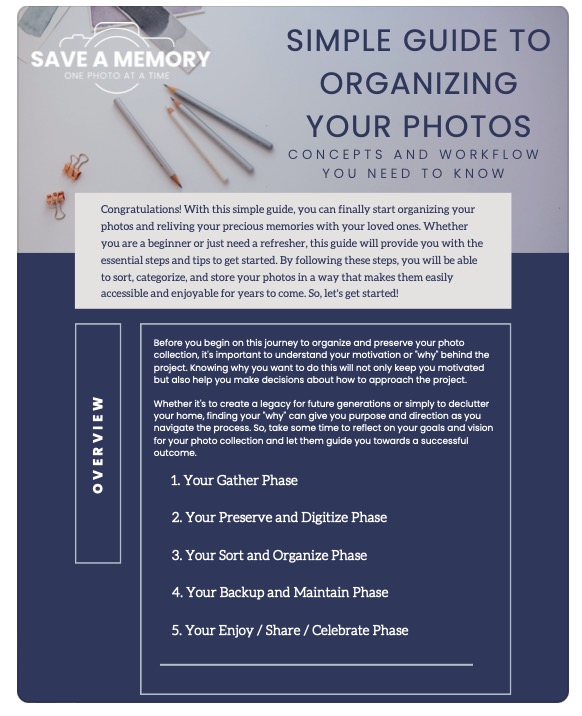 SAVE A MEMORY
ONE PHOTO AT A TIME

SIMPLE GUIDE TO ORGANIZING YOUR PHOTOS
CONCEPTS AND WORKFLOW YOU NEED TO KNOW

Congratulations! With this simple guide, you can finally start organizing your photos and reliving your precious memories with your loved ones. Whether you are a beginner or just need a refresher, this guide will provide you with the essential steps and tips to get started. By following these steps, you will be able to sort, categorize, and store your photos in a way that makes them easily accessible and enjoyable for years to come. So, let's get started!

OVERVIEW

Before you begin on this journey to organize and preserve your photo collection, it's important to understand your motivation or "why" behind the project. Knowing why you want to do this will not only keep you motivated but also help you make decisions about how to approach the project.

Whether it's to create a legacy for future generations or simply to declutter your home, finding your "why" can give you purpose and direction as you navigate the process. So, take some time to reflect on your goals and vision for your photo collection and let them guide you towards a successful outcome.

1. Your Gather Phase

2. Your Preserve and Digitize Phase

3. Your Sort and Organize Phase

4. Your Backup and Maintain Phase

5. Your Enjoy / Share / Celebrate Phase