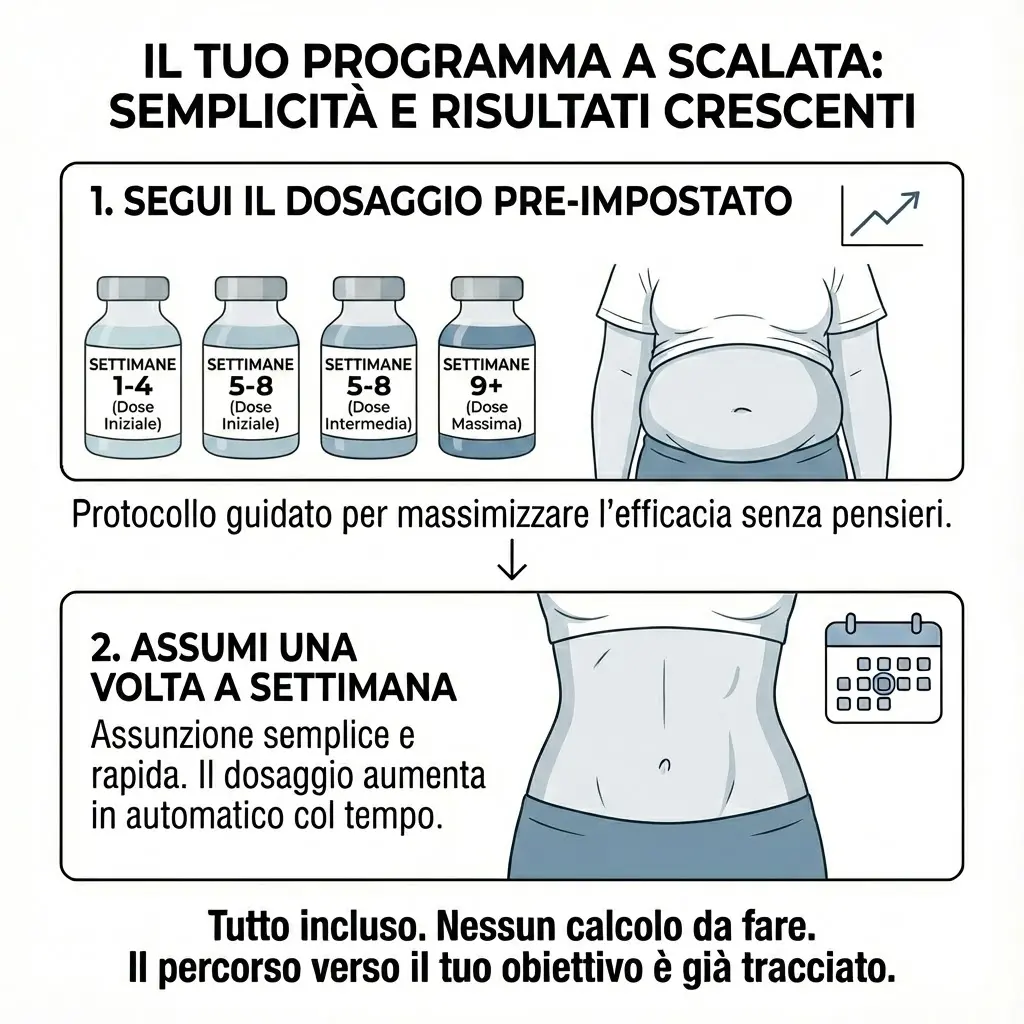 IL TUO PROGRAMMA A SCALATA: SEMPLICITÀ E RISULTATI CRESCENTI

1. SEGUI IL DOSAGGIO PRE-IMPOSTATO

SETTIMANE 1-4 (Dose Iniziale)

SETTIMANE 5-8 (Dose Iniziale)

SETTIMANE 5-8 (Dose Intermedia)

SETTIMANE 9+ (Dose Massima)

Protocollo guidato per massimizzare l'efficacia senza pensieri.

2. ASSUMI UNA VOLTA A SETTIMANA

Assunzione semplice e rapida. Il dosaggio aumenta in automatico col tempo.

Tutto incluso. Nessun calcolo da fare.
Il percorso verso il tuo obiettivo è già tracciato.