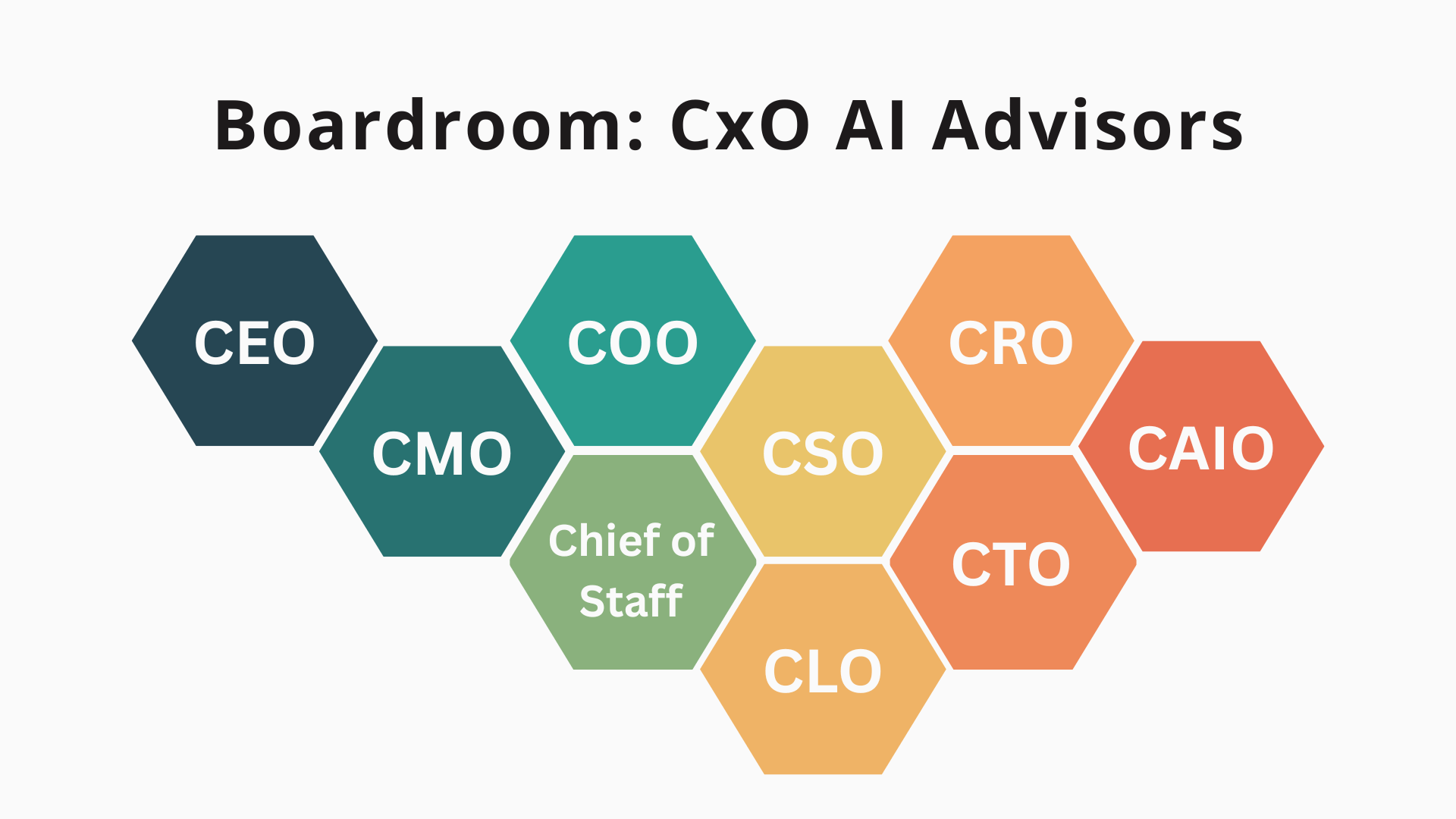 Boardroom: CxO AI Advisors

CEO

CMO

COO

Chief of Staff

CSO

CLO

CRO

CTO

CAIO