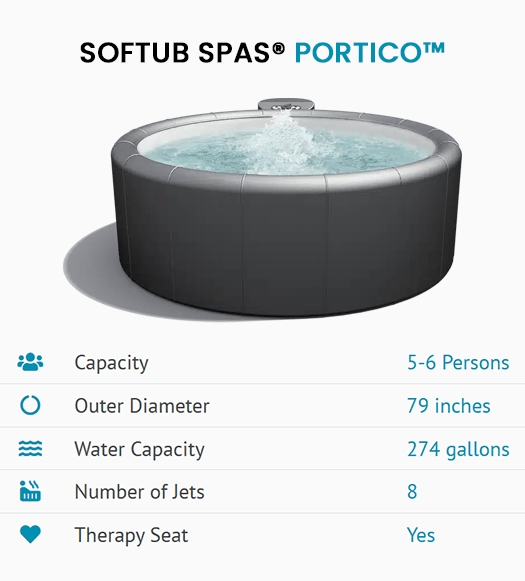 SOFTUB SPAS® PORTICO™

Capacity 5-6 Persons

Outer Diameter 79 inches

Water Capacity 274 gallons

Number of Jets 8

Therapy Seat Yes