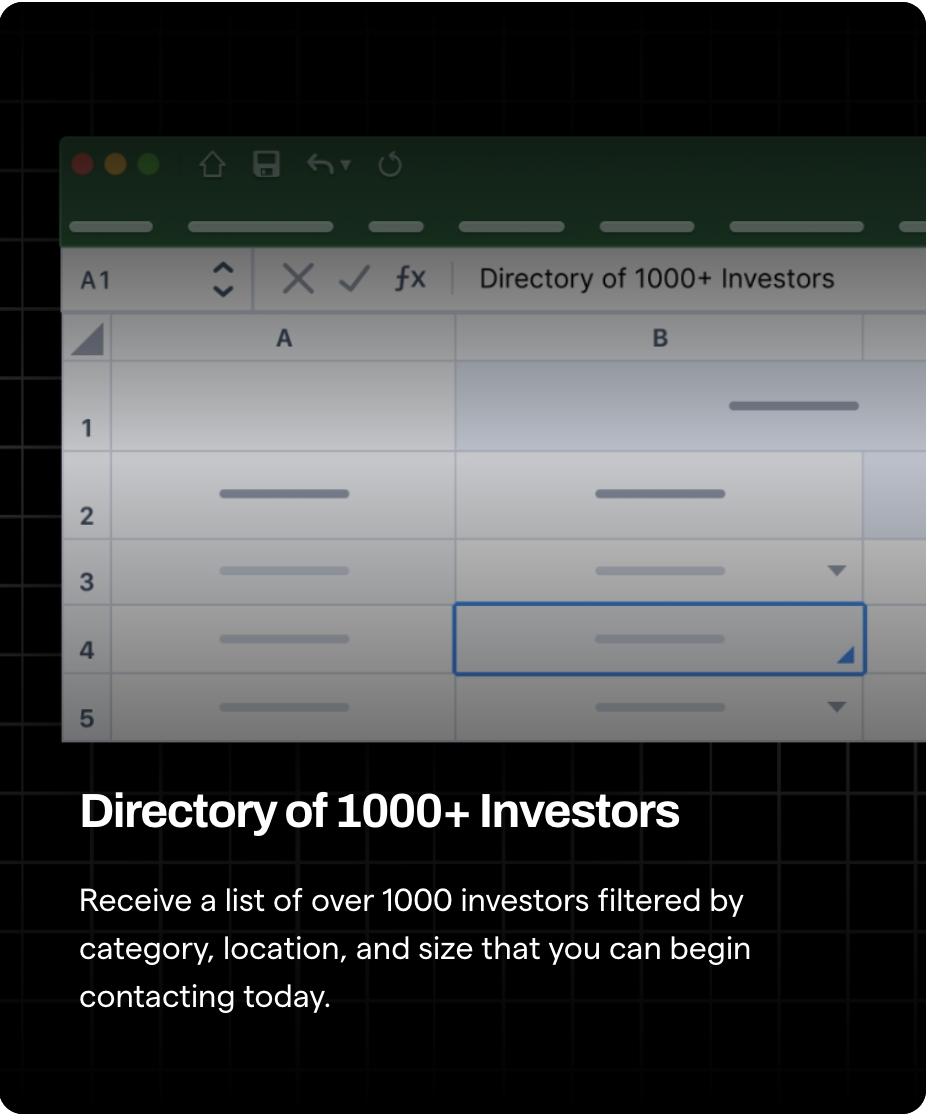 A1

fx

Directory of 1000+ Investors

A

B

1

2

3

4

5

Directory of 1000+ Investors

Receive a list of over 1000 investors filtered by category, location, and size that you can begin contacting today.