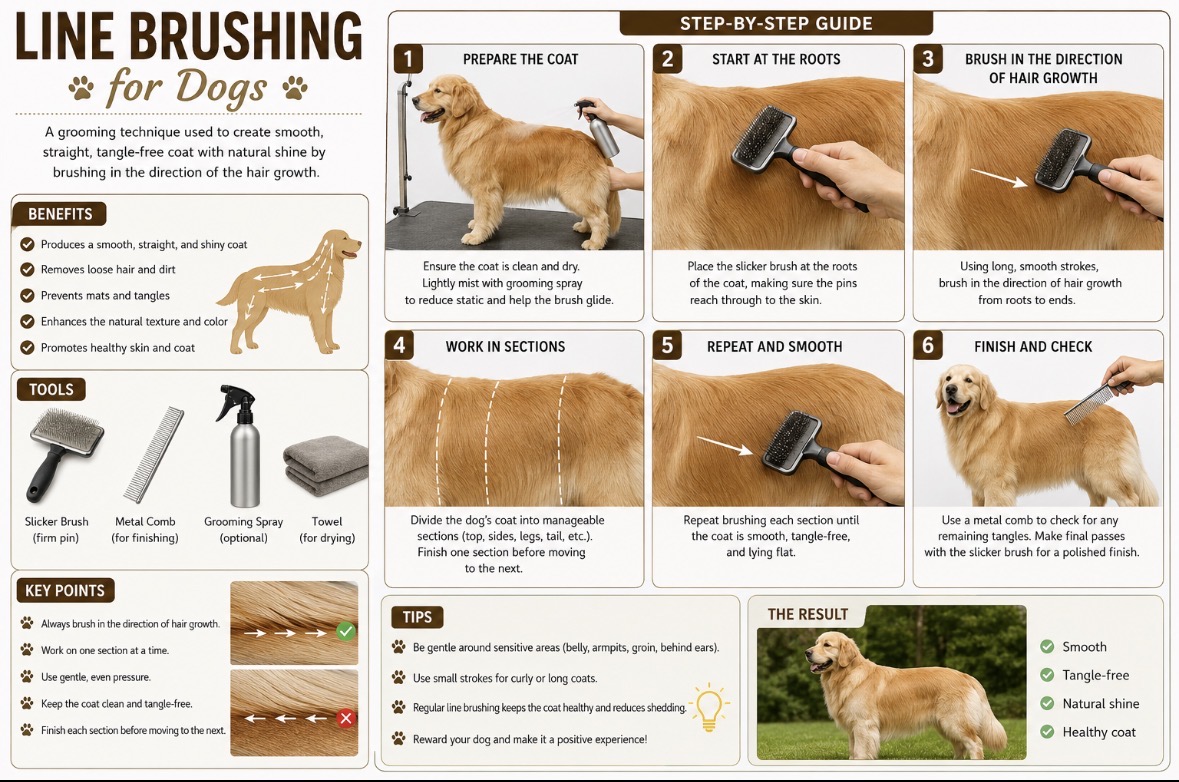 LINE BRUSHING
for Dogs

A grooming technique used to create smooth, straight, tangle-free coat with natural shine by brushing in the direction of the hair growth.

BENEFITS
Produces a smooth, straight, and shiny coat
Removes loose hair and dirt
Prevents mats and tangles
Enhances the natural texture and color
Promotes healthy skin and coat

TOOLS
Slicker Brush (firm pin)
Metal Comb (for finishing)
Grooming Spray (optional)
Towel (for drying)

KEY POINTS
Always brush in the direction of hair growth.
Work on one section at a time.
Use gentle, even pressure.
Keep the coat clean and tangle-free.
Finish each section before moving to the next.

STEP-BY-STEP GUIDE

1 PREPARE THE COAT
Ensure the coat is clean and dry. Lightly mist with grooming spray to reduce static and help the brush glide.

2 START AT THE ROOTS
Place the slicker brush at the roots of the coat, making sure the pins reach through to the skin.

3 BRUSH IN THE DIRECTION OF HAIR GROWTH
Using long, smooth strokes, brush in the direction of hair growth from roots to ends.

4 WORK IN SECTIONS
Divide the dog's coat into manageable sections (top, sides, legs, tail, etc.). Finish one section before moving to the next.

5 REPEAT AND SMOOTH
Repeat brushing each section until the coat is smooth, tangle-free, and lying flat.

6 FINISH AND CHECK
Use a metal comb to check for any remaining tangles. Make final passes with the slicker brush for a polished finish.

TIPS
Be gentle around sensitive areas (belly, armpits, groin, behind ears).
Use small strokes for curly or long coats.
Regular line brushing keeps the coat healthy and reduces shedding.
Reward your dog and make it a positive experience!

THE RESULT
Smooth
Tangle-free
Natural shine
Healthy coat