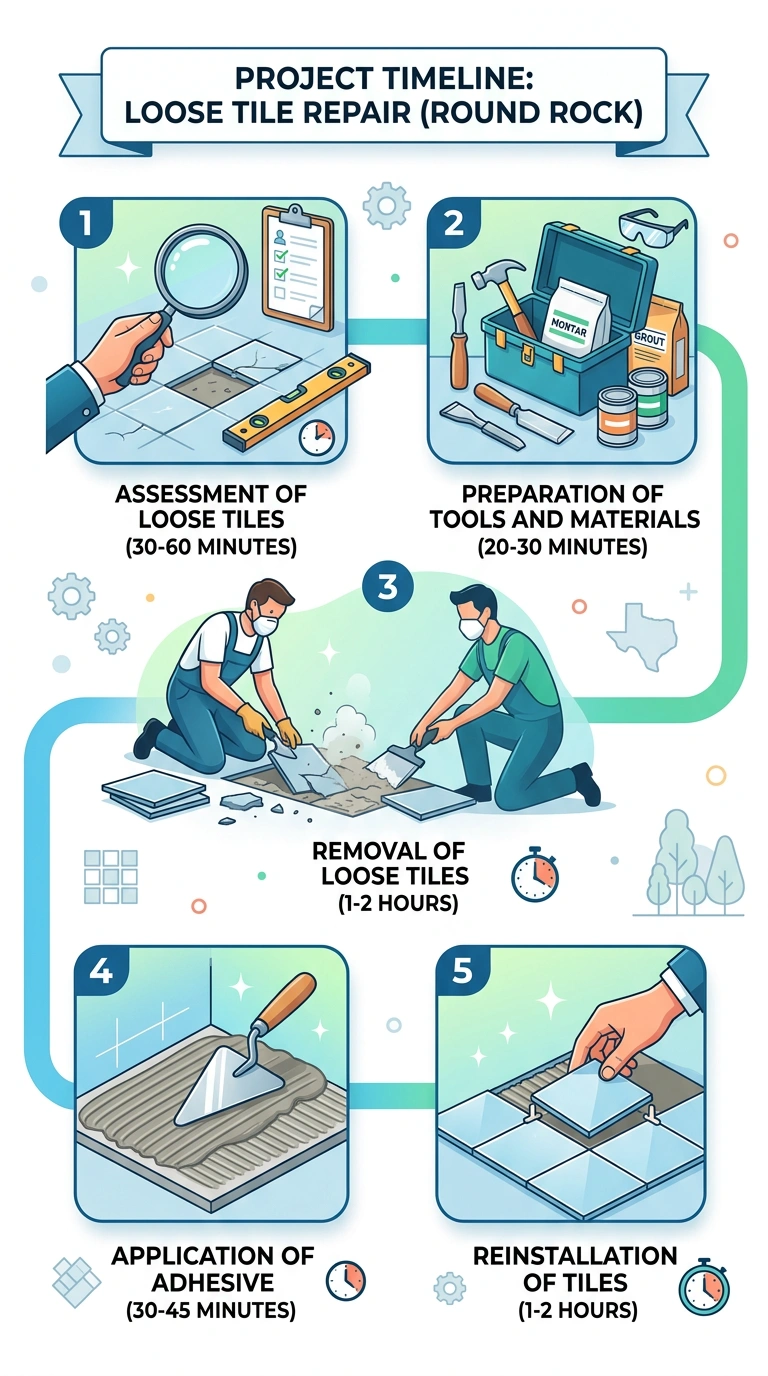 PROJECT TIMELINE:
LOOSE TILE REPAIR (ROUND ROCK)

1

ASSESSMENT OF LOOSE TILES (30-60 MINUTES)

2

MONTAR

GROUT

PREPARATION OF TOOLS AND MATERIALS (20-30 MINUTES)

3

REMOVAL OF LOOSE TILES (1-2 HOURS)

4

APPLICATION OF ADHESIVE (30-45 MINUTES)

5

REINSTALLATION OF TILES (1-2 HOURS)