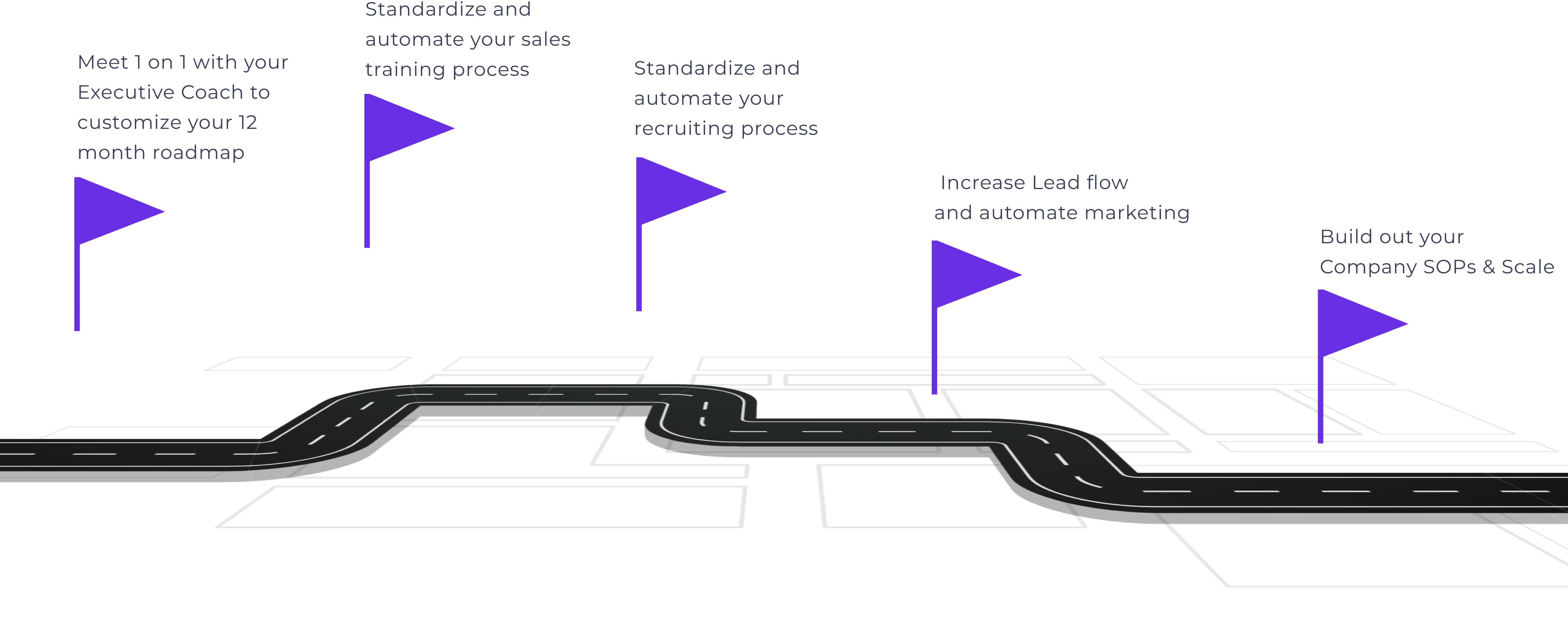 Meet 1 on 1 with your Executive Coach to customize your 12 month roadmap

Standardize and automate your sales training process

Standardize and automate your recruiting process

Increase Lead flow and automate marketing

Build out your Company SOPs & Scale