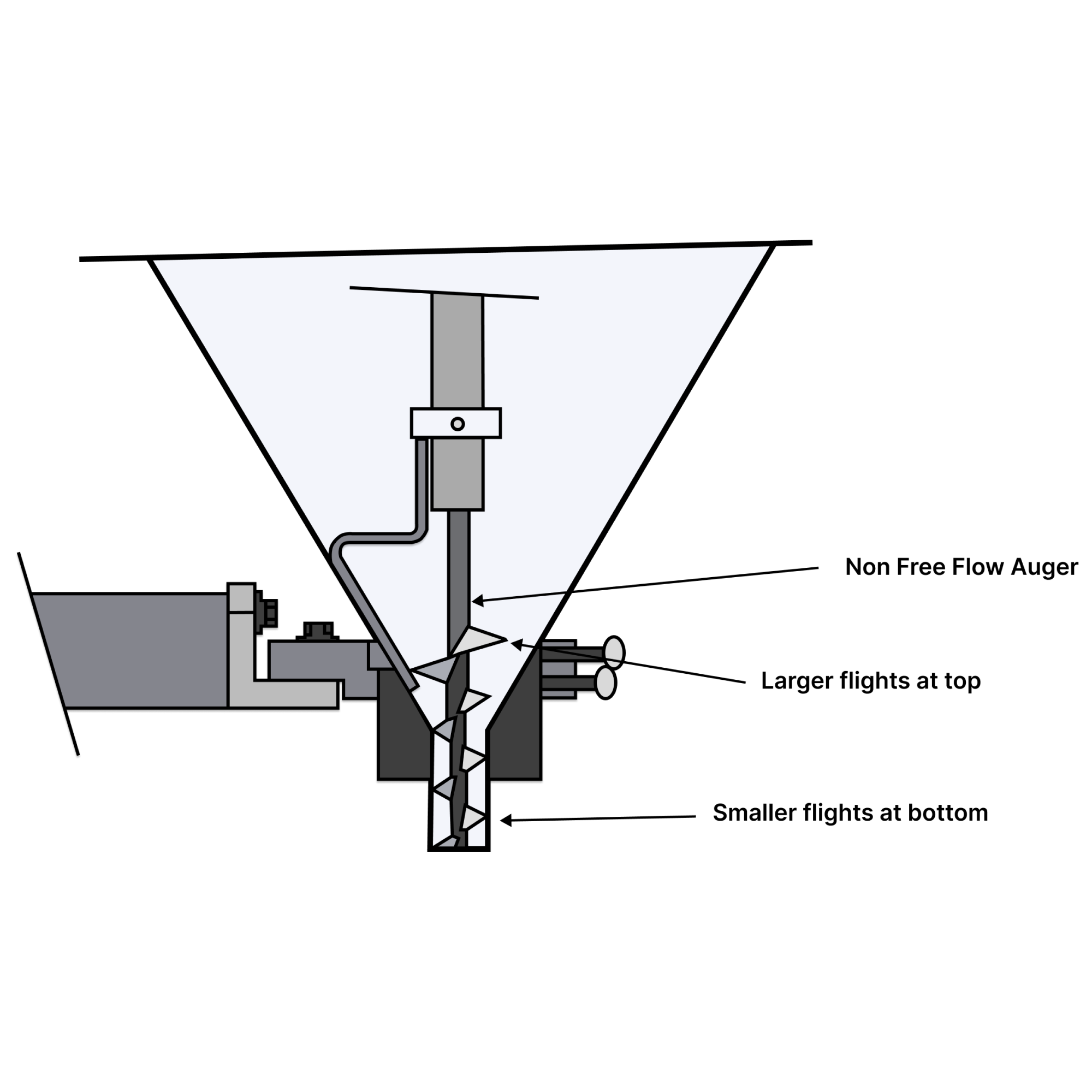 Non Free Flow Auger

Larger flights at top

Smaller flights at bottom