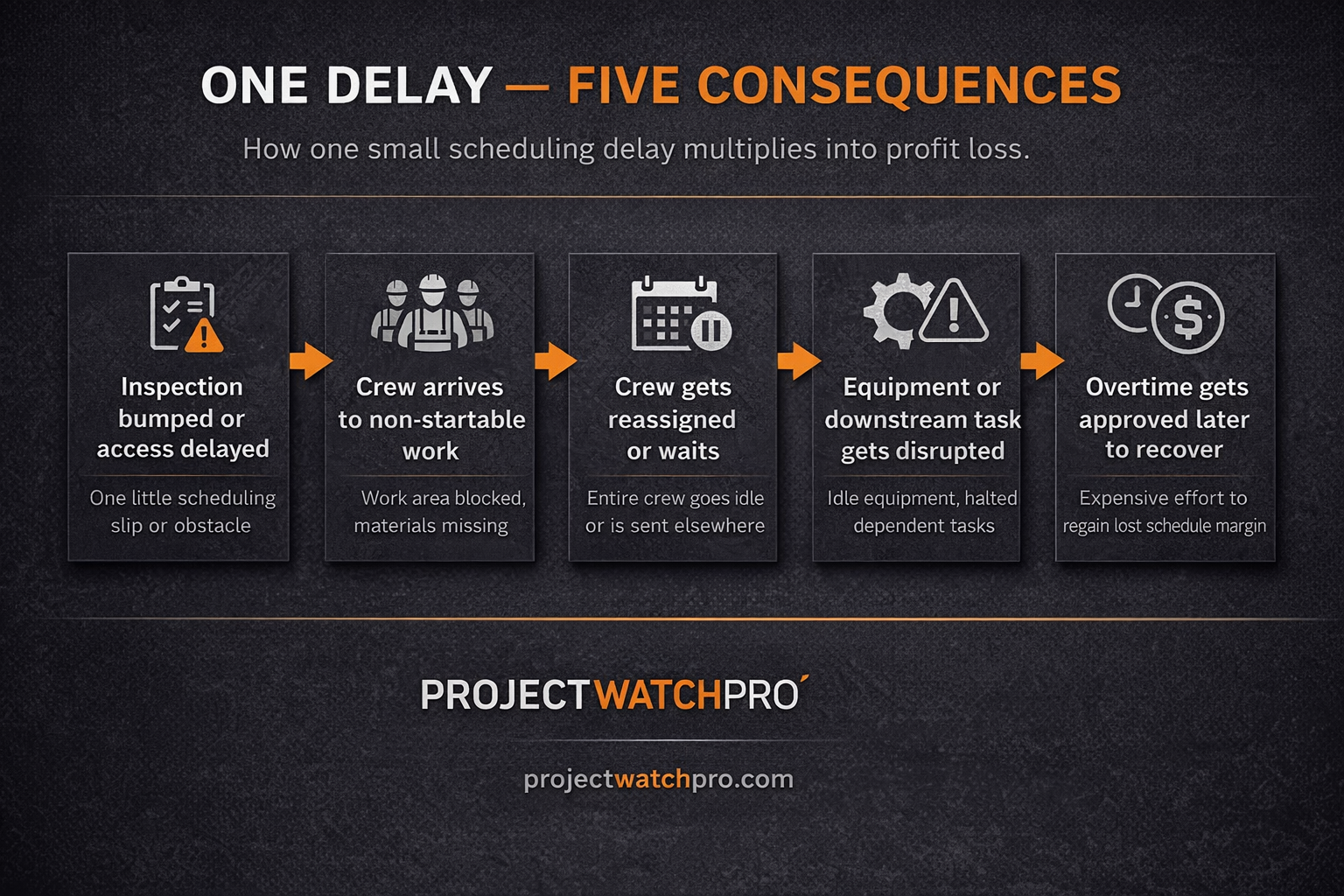 ONE DELAY — FIVE CONSEQUENCES

How one small scheduling delay multiplies into profit loss.

Inspection bumped or access delayed

One little scheduling slip or obstacle

Crew arrives to non-startable work

Work area blocked, materials missing

Crew gets reassigned or waits

Entire crew goes idle or is sent elsewhere

Equipment or downstream task gets disrupted

Idle equipment, halted dependent tasks

Overtime gets approved later to recover

Expensive effort to regain lost schedule margin

PROJECTWATCHPRO

projectwatchpro.com