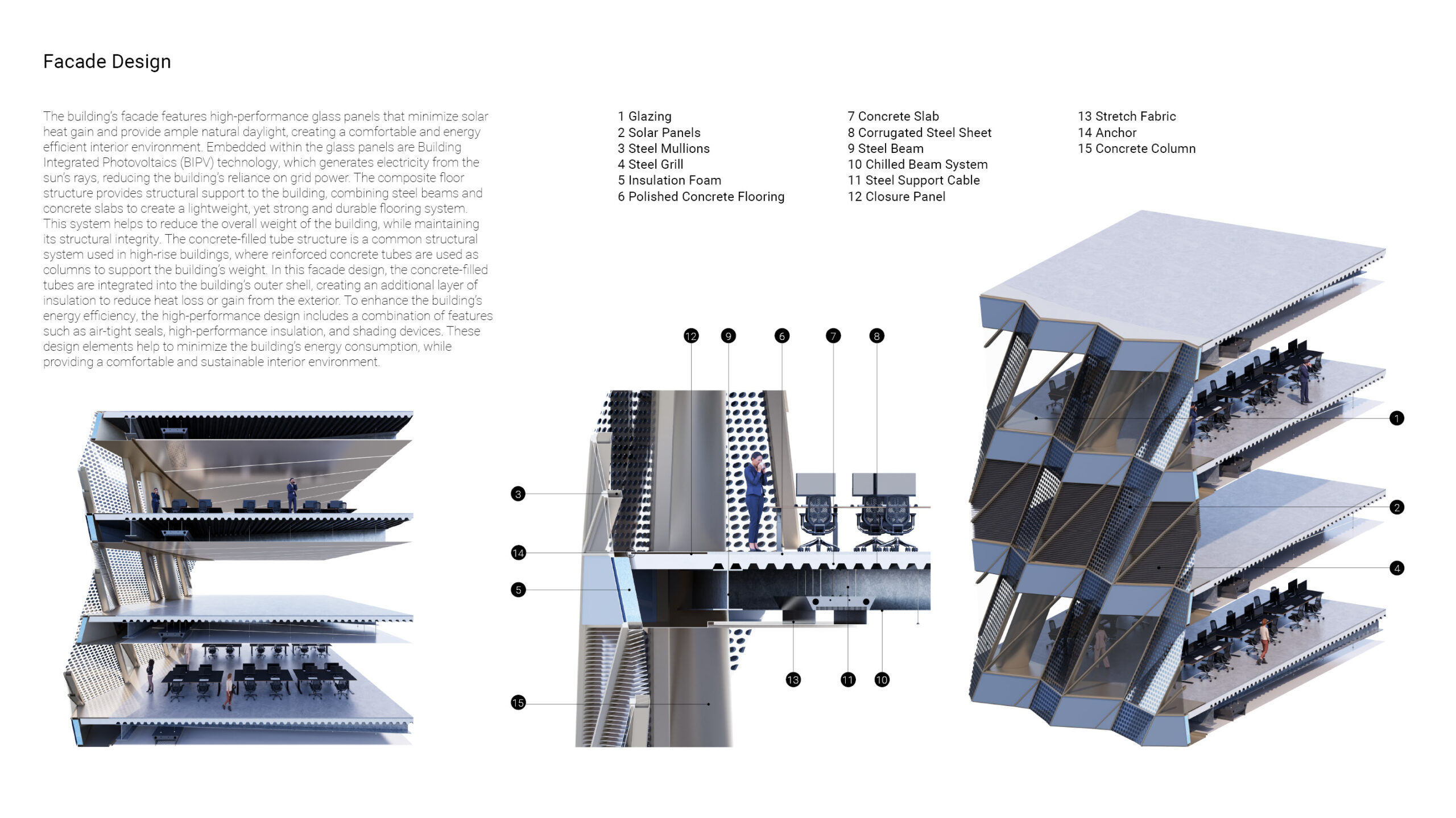 Facade Design

The building's facade features high-performance glass panels that minimize solar heat gain and provide ample natural daylight, creating a comfortable and energy efficient interior environment. Embedded within the glass panels are Building Integrated Photovoltaics (BIPV) technology, which generates electricity from the sun's rays, reducing the building's reliance on grid power. The composite floor structure provides structural support to the building, combining steel beams and concrete slabs to create a lightweight, yet strong and durable flooring system. This system helps to reduce the overall weight of the building, while maintaining its structural integrity. The concrete-filled tube structure is a common structural system used in high-rise buildings, where reinforced concrete tubes are used as columns to support the building's weight. In this facade design, the concrete-filled tubes are integrated into the building's outer shell, creating an additional layer of insulation to reduce heat loss or gain from the exterior. To enhance the building's energy efficiency, the high-performance design includes a combination of features such as air-tight seals, high-performance insulation, and shading devices. These design elements help to minimize the building's energy consumption, while providing a comfortable and sustainable interior environment.

1 Glazing
2 Solar Panels
3 Steel Mullions
4 Steel Grill
5 Insulation Foam
6 Polished Concrete Flooring

7 Concrete Slab
8 Corrugated Steel Sheet
9 Steel Beam
10 Chilled Beam System
11 Steel Support Cable
12 Closure Panel

13 Stretch Fabric
14 Anchor
15 Concrete Column

12 9 6 7 8
3
14
5
15
13 11 10
1
2
4