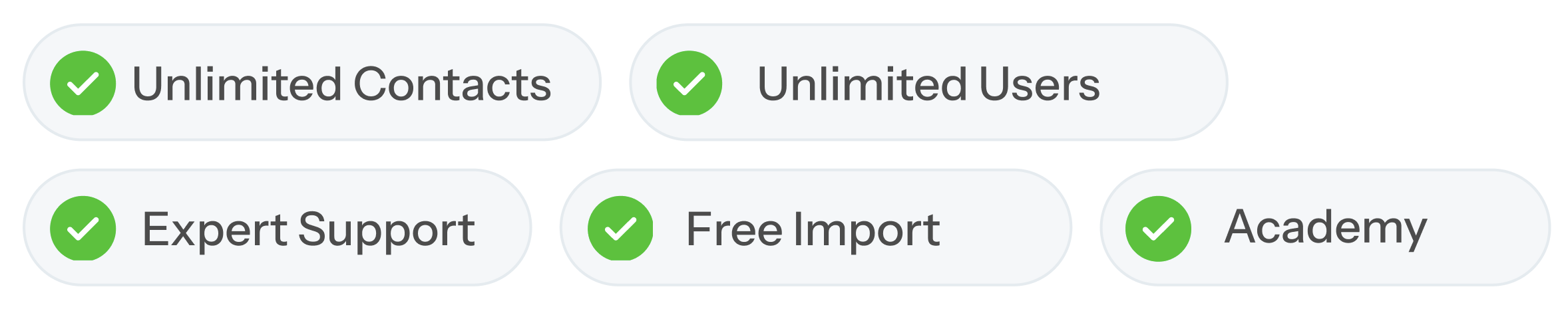 ✓ Unlimited Contacts

✓ Unlimited Users

✓ Expert Support

✓ Free Import

✓ Academy