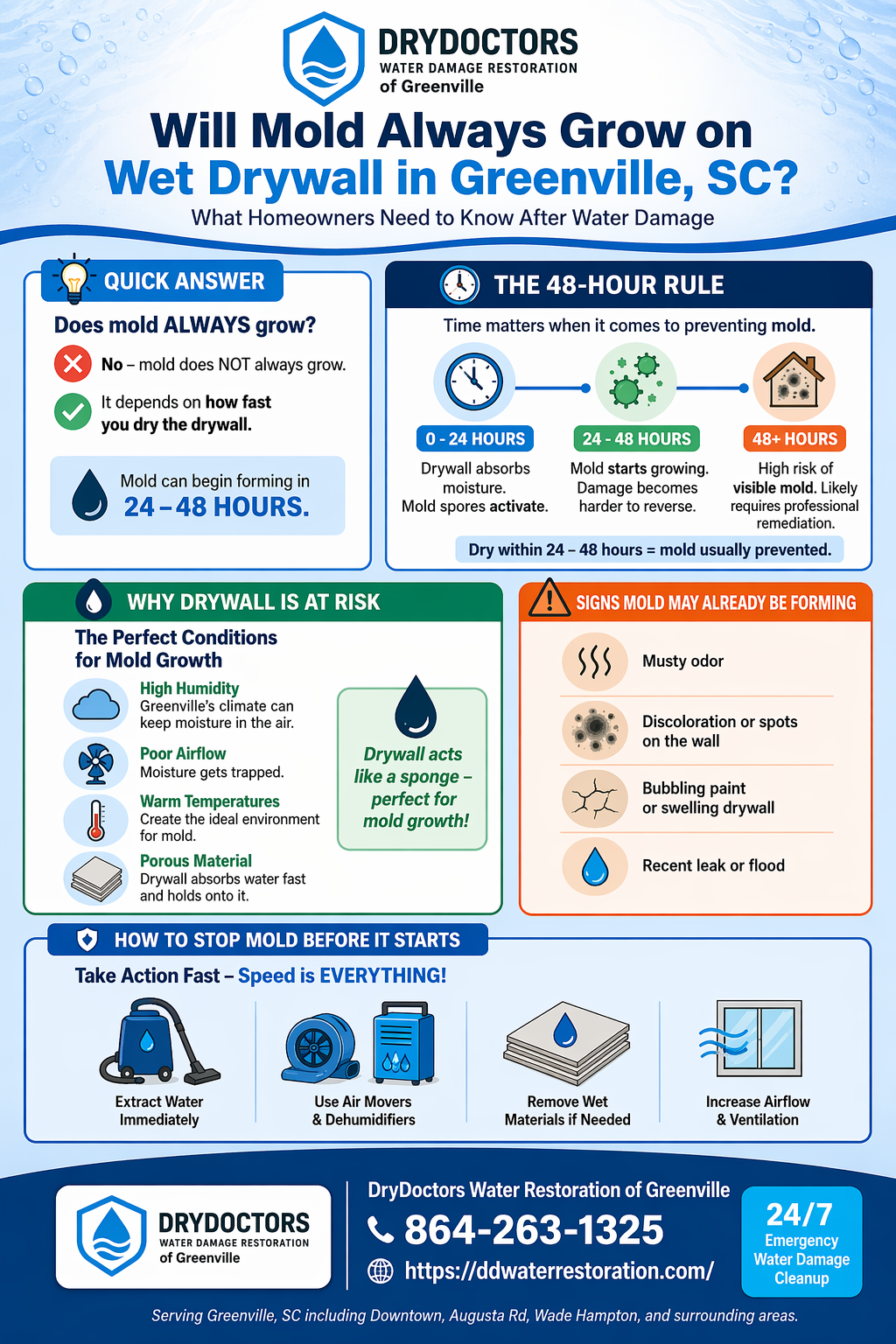 DRYDOCTORS
WATER DAMAGE RESTORATION
of Greenville

Will Mold Always Grow on Wet Drywall in Greenville, SC?
What Homeowners Need to Know After Water Damage

QUICK ANSWER

Does mold ALWAYS grow?

No – mold does NOT always grow.

It depends on how fast you dry the drywall.

Mold can begin forming in
24 – 48 HOURS.

THE 48-HOUR RULE

Time matters when it comes to preventing mold.

0 - 24 HOURS
Drywall absorbs moisture. Mold spores activate.

24 - 48 HOURS
Mold starts growing. Damage becomes harder to reverse.

48+ HOURS
High risk of visible mold. Likely requires professional remediation.

Dry within 24 – 48 hours = mold usually prevented.

WHY DRYWALL IS AT RISK

The Perfect Conditions for Mold Growth

High Humidity
Greenville's climate can keep moisture in the air.

Poor Airflow
Moisture gets trapped.

Warm Temperatures
Create the ideal environment for mold.

Porous Material
Drywall absorbs water fast and holds onto it.

Drywall acts like a sponge – perfect for mold growth!

SIGNS MOLD MAY ALREADY BE FORMING

Musty odor

Discoloration or spots on the wall

Bubbling paint or swelling drywall

Recent leak or flood

HOW TO STOP MOLD BEFORE IT STARTS

Take Action Fast – Speed is EVERYTHING!

Extract Water Immediately

Use Air Movers & Dehumidifiers

Remove Wet Materials if Needed

Increase Airflow & Ventilation

DRYDOCTORS
WATER DAMAGE RESTORATION
of Greenville

DryDoctors Water Restoration of Greenville
864-263-1325
https://ddwaterrestoration.com/

24/7
Emergency Water Damage Cleanup

Serving Greenville, SC including Downtown, Augusta Rd, Wade Hampton, and surrounding areas.