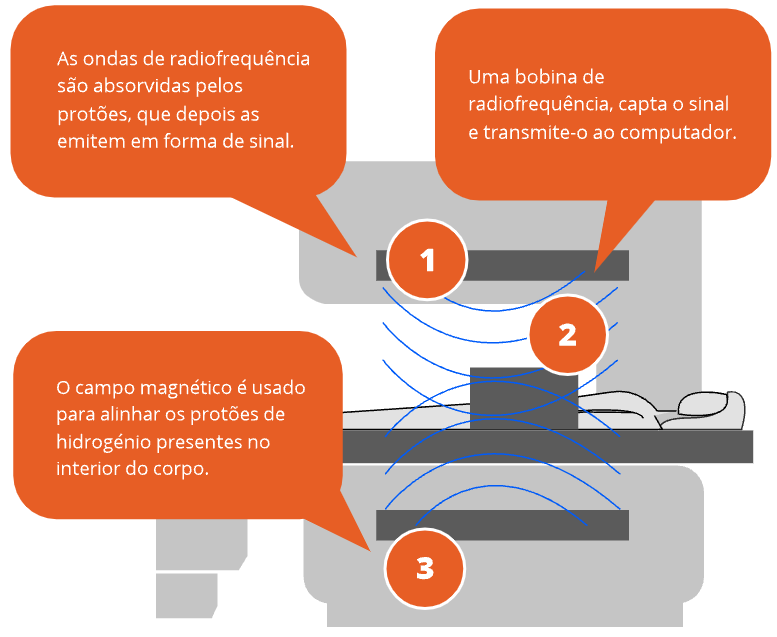 As ondas de radiofrequência são absorvidas pelos protões, que depois as emitem em forma de sinal.

Uma bobina de radiofrequência, capta o sinal e transmite-o ao computador.

1

2

O campo magnético é usado para alinhar os protões de hidrogénio presentes no interior do corpo.

3