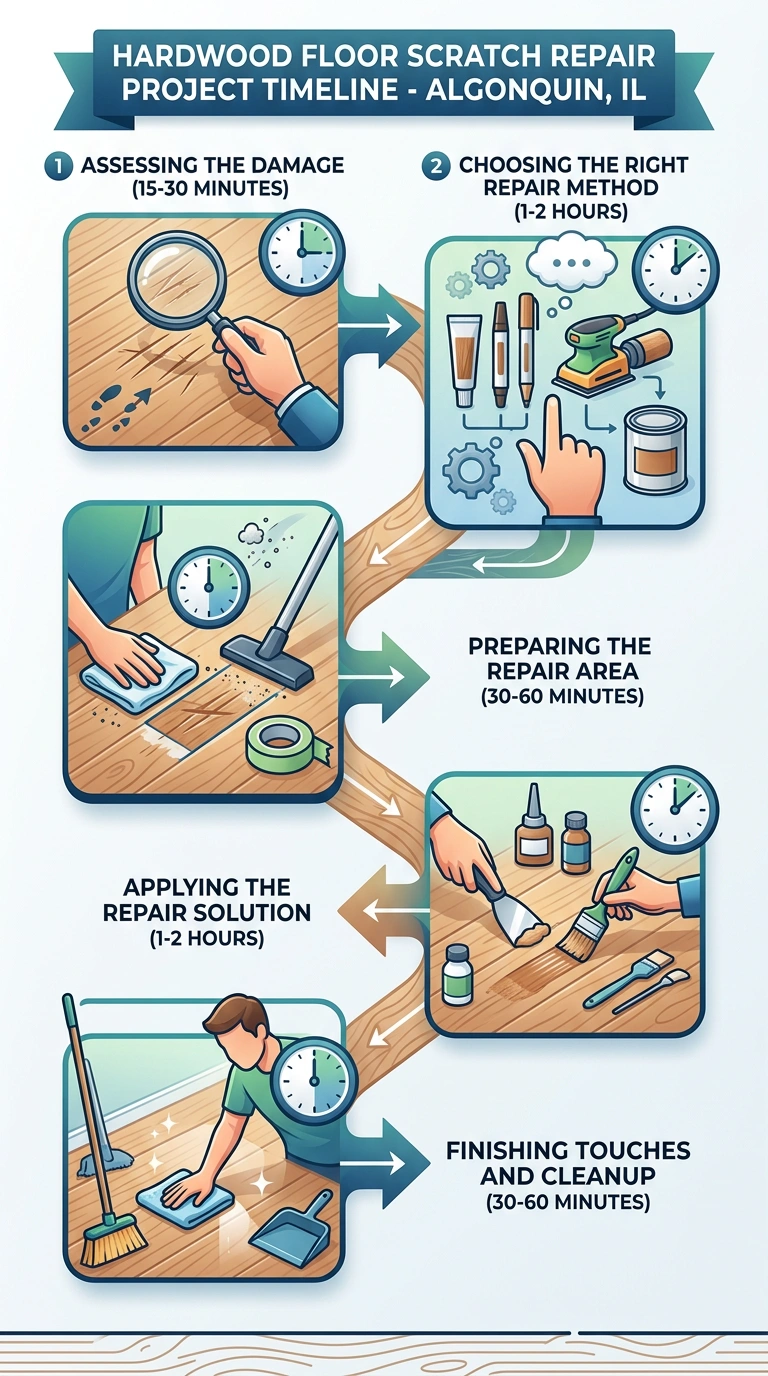 HARDWOOD FLOOR SCRATCH REPAIR PROJECT TIMELINE - ALGONQUIN, IL

1 ASSESSING THE DAMAGE (15-30 MINUTES)

2 CHOOSING THE RIGHT REPAIR METHOD (1-2 HOURS)

PREPARING THE REPAIR AREA (30-60 MINUTES)

APPLYING THE REPAIR SOLUTION (1-2 HOURS)

FINISHING TOUCHES AND CLEANUP (30-60 MINUTES)