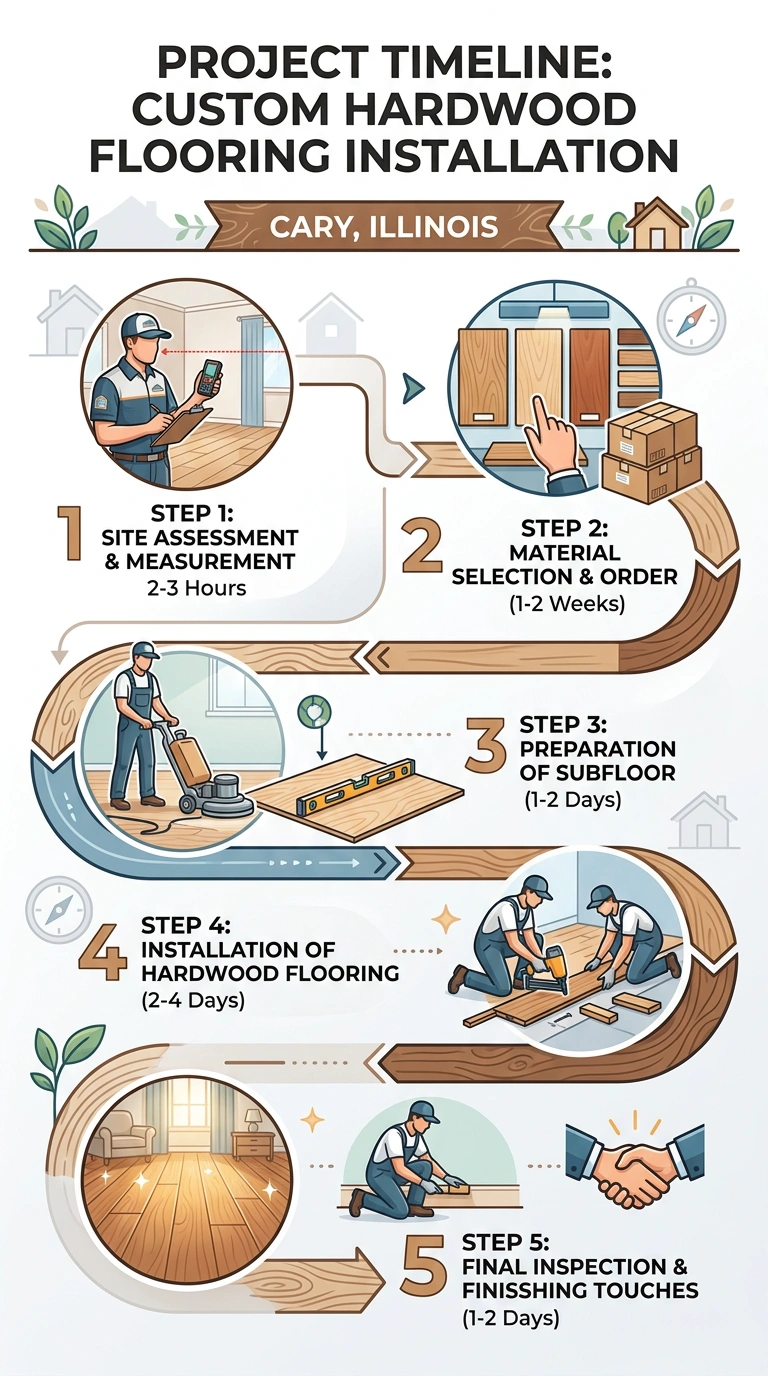 PROJECT TIMELINE: CUSTOM HARDWOOD FLOORING INSTALLATION

CARY, ILLINOIS

1 STEP 1: SITE ASSESSMENT & MEASUREMENT 2-3 Hours

2 STEP 2: MATERIAL SELECTION & ORDER (1-2 Weeks)

3 STEP 3: PREPARATION OF SUBFLOOR (1-2 Days)

4 STEP 4: INSTALLATION OF HARDWOOD FLOORING (2-4 Days)

5 STEP 5: FINAL INSPECTION & FINISSHING TOUCHES (1-2 Days)