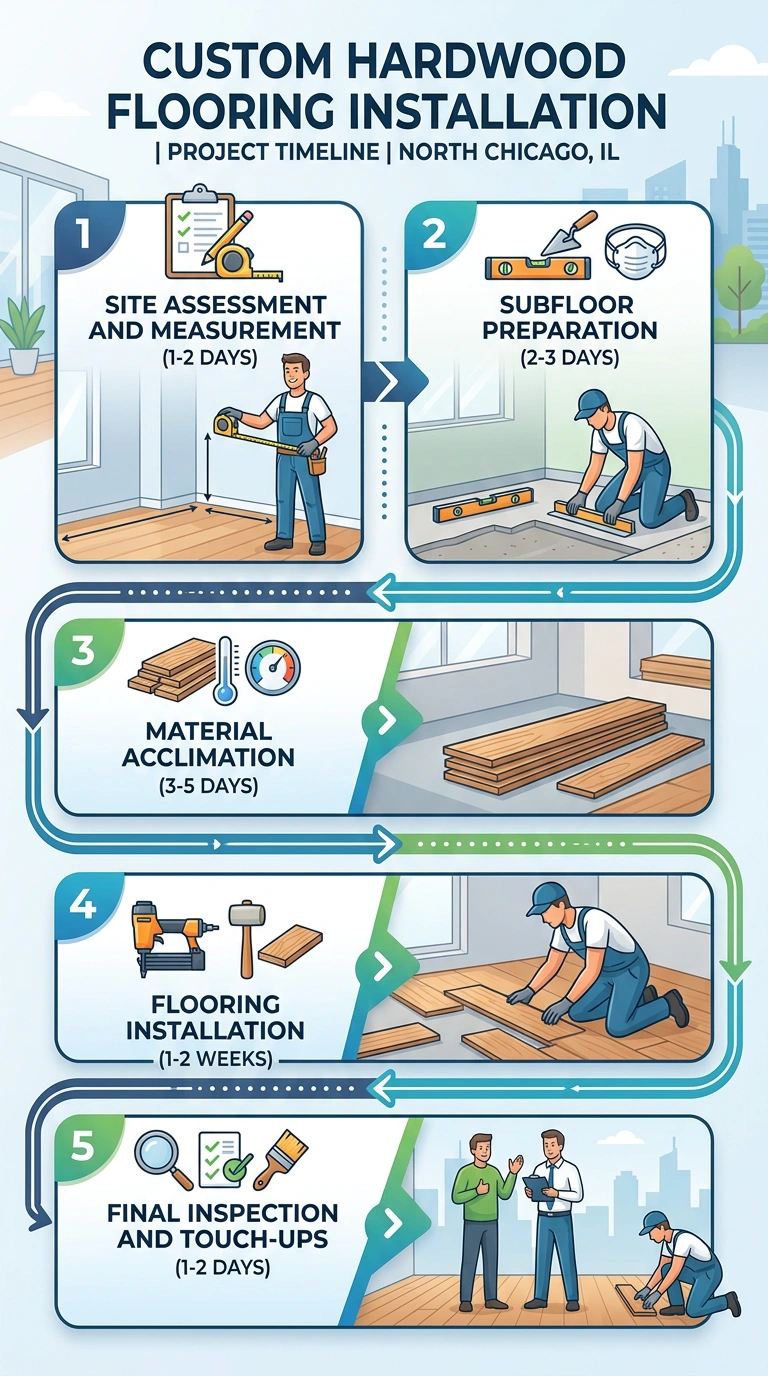 CUSTOM HARDWOOD FLOORING INSTALLATION

| PROJECT TIMELINE | NORTH CHICAGO, IL

1
SITE ASSESSMENT AND MEASUREMENT
(1-2 DAYS)

2
SUBFLOOR PREPARATION
(2-3 DAYS)

3
MATERIAL ACCLIMATION
(3-5 DAYS)

4
FLOORING INSTALLATION
(1-2 WEEKS)

5
FINAL INSPECTION AND TOUCH-UPS
(1-2 DAYS)