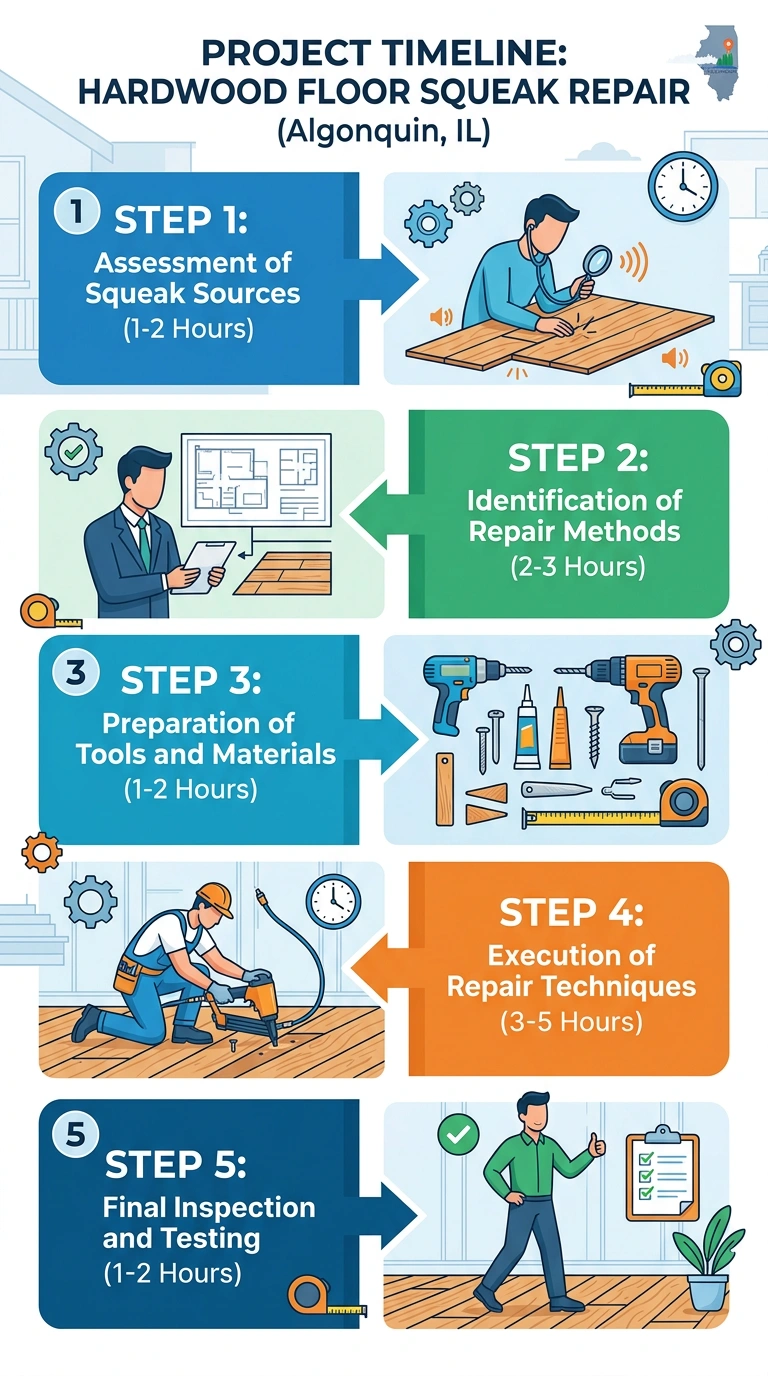 PROJECT TIMELINE:
HARDWOOD FLOOR SQUEAK REPAIR
(Algonquin, IL)

1 STEP 1:
Assessment of Squeak Sources
(1-2 Hours)

STEP 2:
Identification of Repair Methods
(2-3 Hours)

3 STEP 3:
Preparation of Tools and Materials
(1-2 Hours)

STEP 4:
Execution of Repair Techniques
(3-5 Hours)

5 STEP 5:
Final Inspection and Testing
(1-2 Hours)