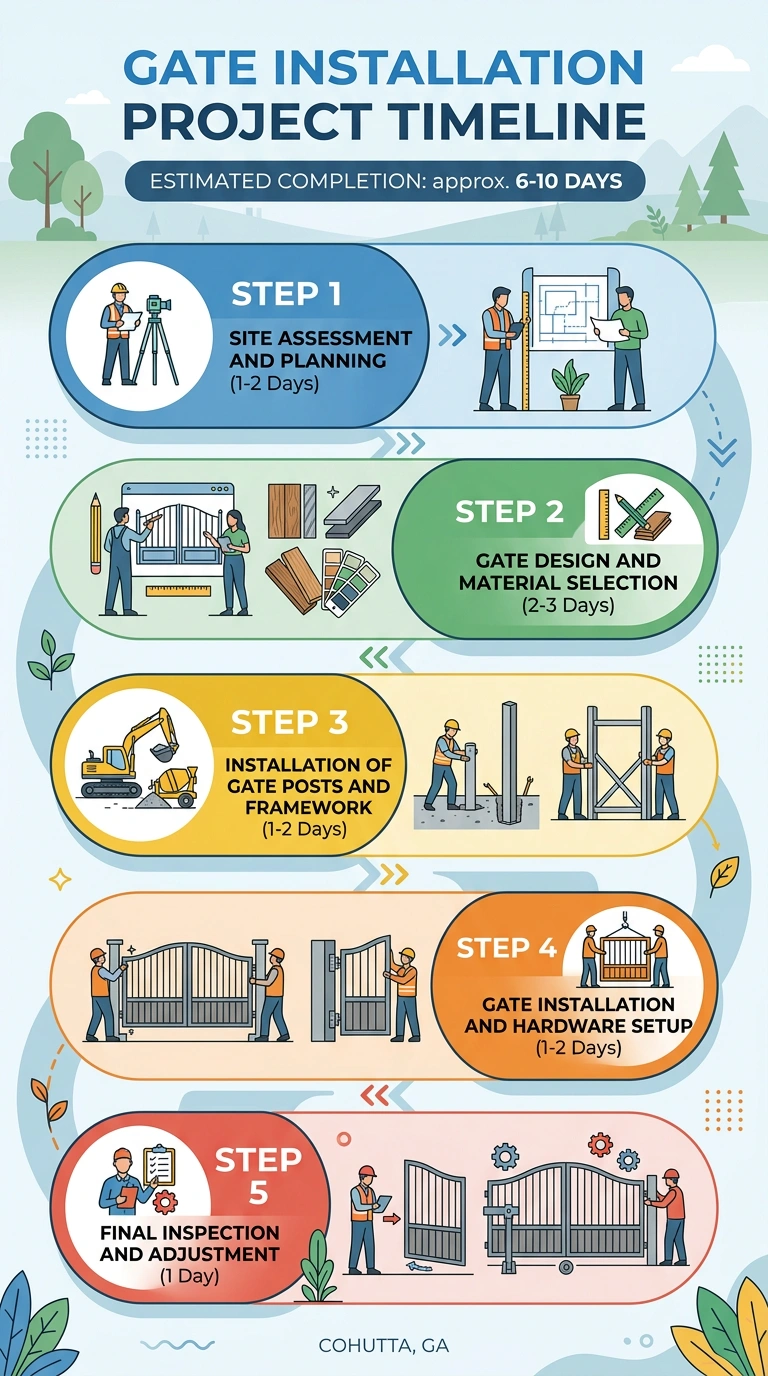 GATE INSTALLATION PROJECT TIMELINE

ESTIMATED COMPLETION: approx. 6-10 DAYS

STEP 1
SITE ASSESSMENT AND PLANNING
(1-2 Days)

STEP 2
GATE DESIGN AND MATERIAL SELECTION
(2-3 Days)

STEP 3
INSTALLATION OF GATE POSTS AND FRAMEWORK
(1-2 Days)

STEP 4
GATE INSTALLATION AND HARDWARE SETUP
(1-2 Days)

STEP 5
FINAL INSPECTION AND ADJUSTMENT
(1 Day)

COHUTTA, GA