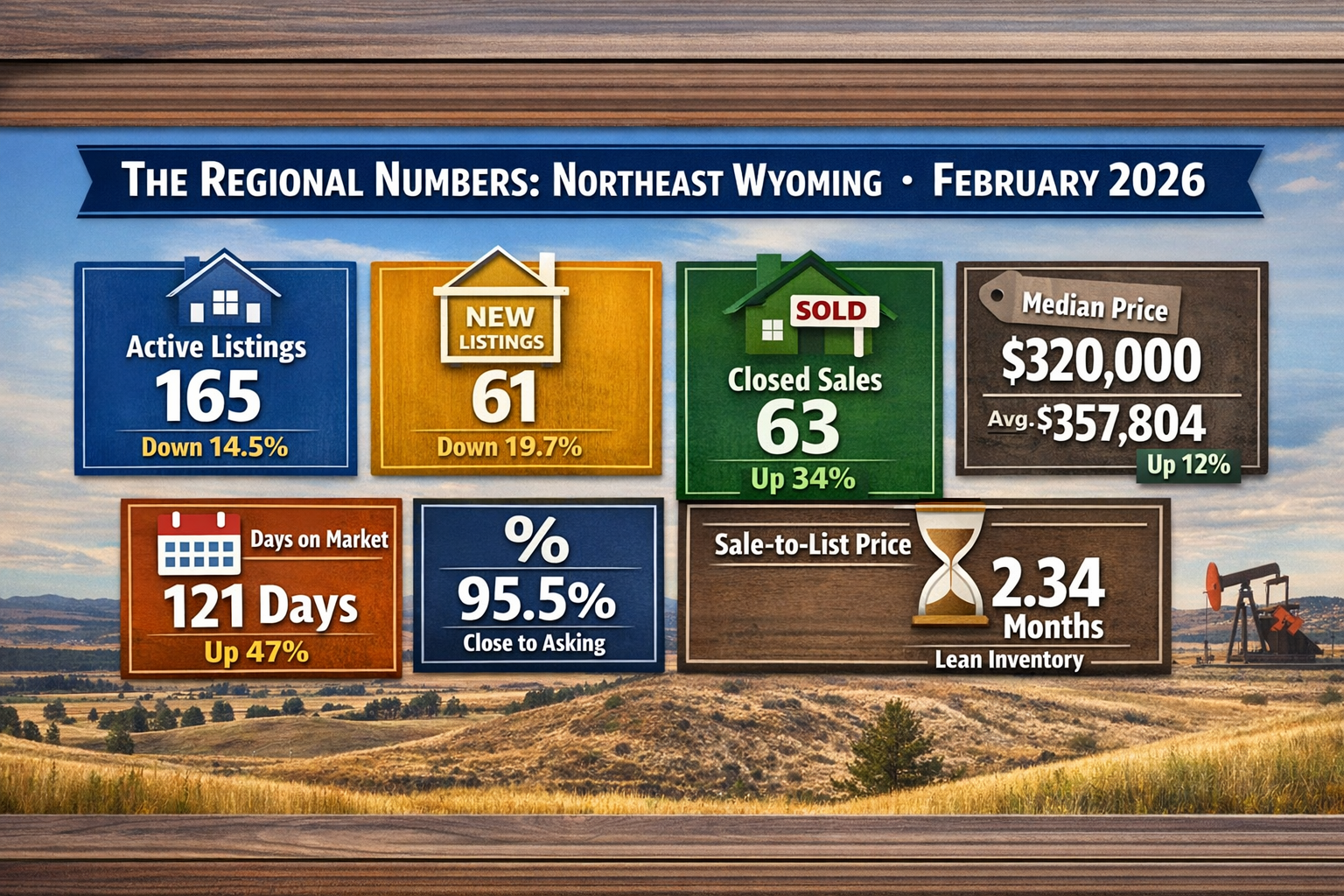 THE REGIONAL NUMBERS: NORTHEAST WYOMING • FEBRUARY 2026

Active Listings
165
Down 14.5%

NEW LISTINGS
61
Down 19.7%

SOLD
Closed Sales
63
Up 34%

Median Price
$320,000
Avg. $357,804
Up 12%

Days on Market
121 Days
Up 47%

%
95.5%
Close to Asking

Sale-to-List Price
2.34
Months
Lean Inventory