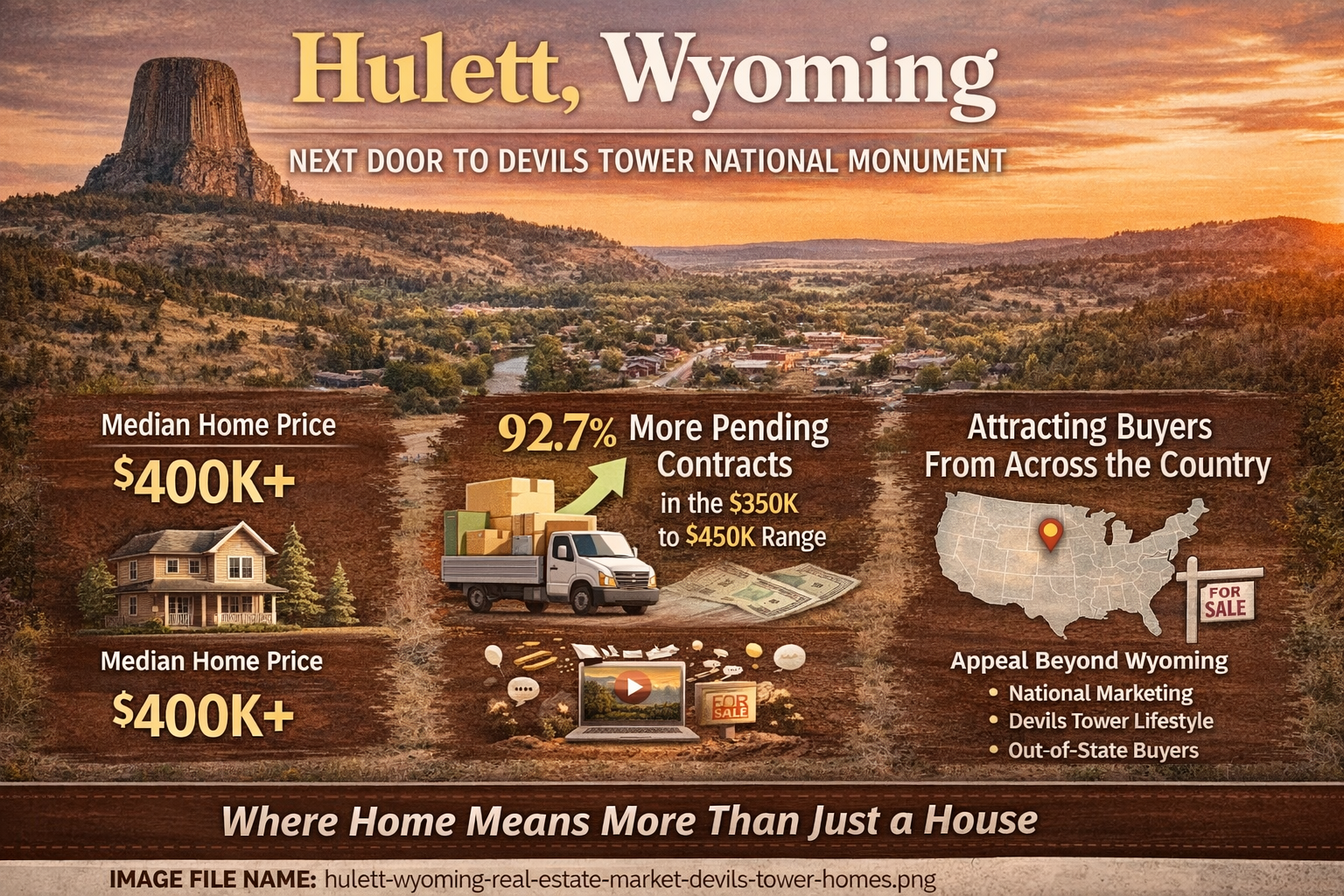 Hulett, Wyoming

NEXT DOOR TO DEVILS TOWER NATIONAL MONUMENT

Median Home Price
$400K+

Median Home Price
$400K+

92.7% More Pending Contracts in the $350K to $450K Range

FOR SALE

Attracting Buyers From Across the Country

FOR SALE

Appeal Beyond Wyoming
• National Marketing
• Devils Tower Lifestyle
• Out-of-State Buyers

Where Home Means More Than Just a House

IMAGE FILE NAME: hulett-wyoming-real-estate-market-devils-tower-homes.png