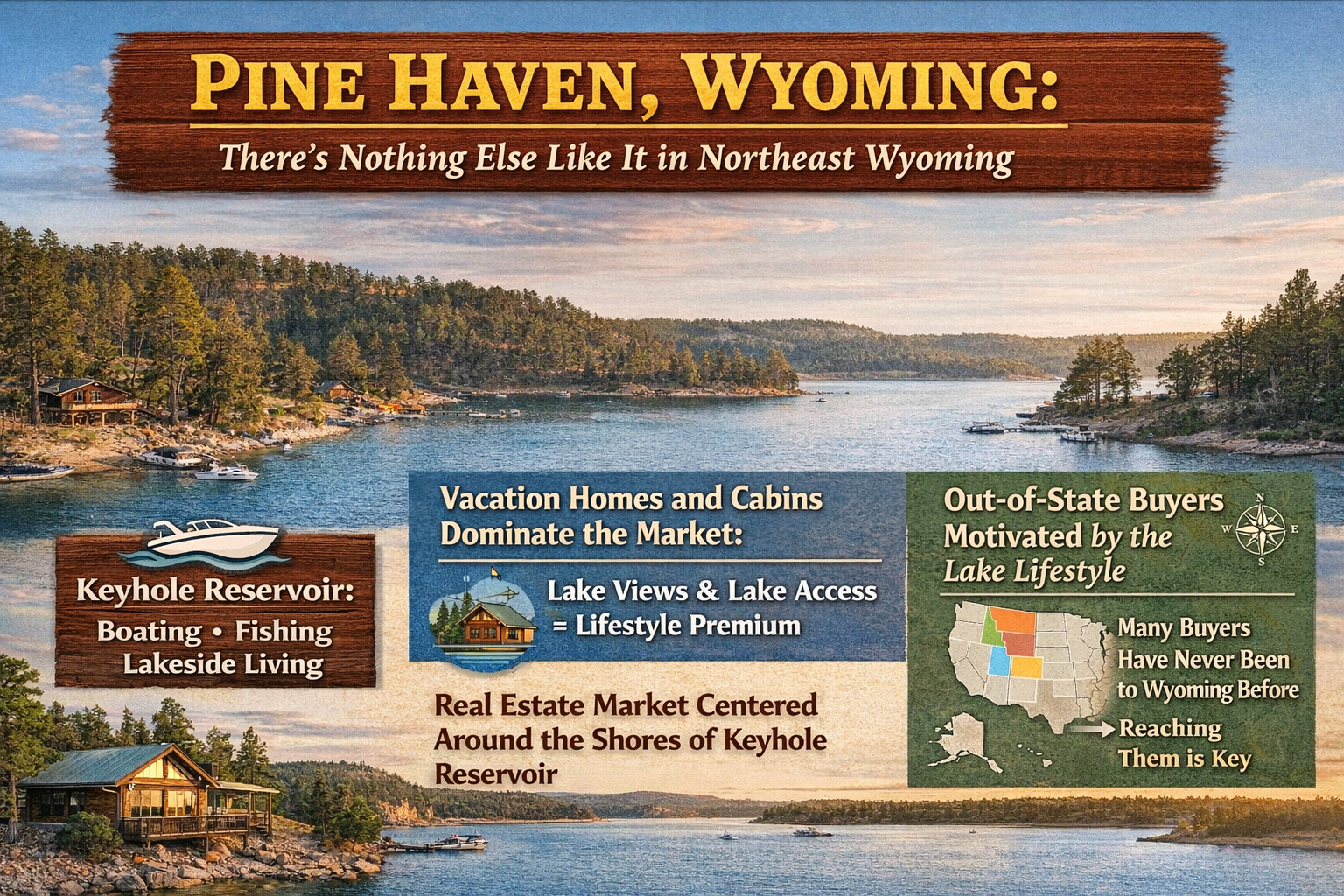 PINE HAVEN, WYOMING:
There's Nothing Else Like It in Northeast Wyoming

Keyhole Reservoir:
Boating • Fishing
Lakeside Living

Vacation Homes and Cabins Dominate the Market:

Lake Views & Lake Access = Lifestyle Premium

Real Estate Market Centered Around the Shores of Keyhole Reservoir

Out-of-State Buyers Motivated by the Lake Lifestyle

N
W
E
S

Many Buyers Have Never Been to Wyoming Before

Reaching Them is Key