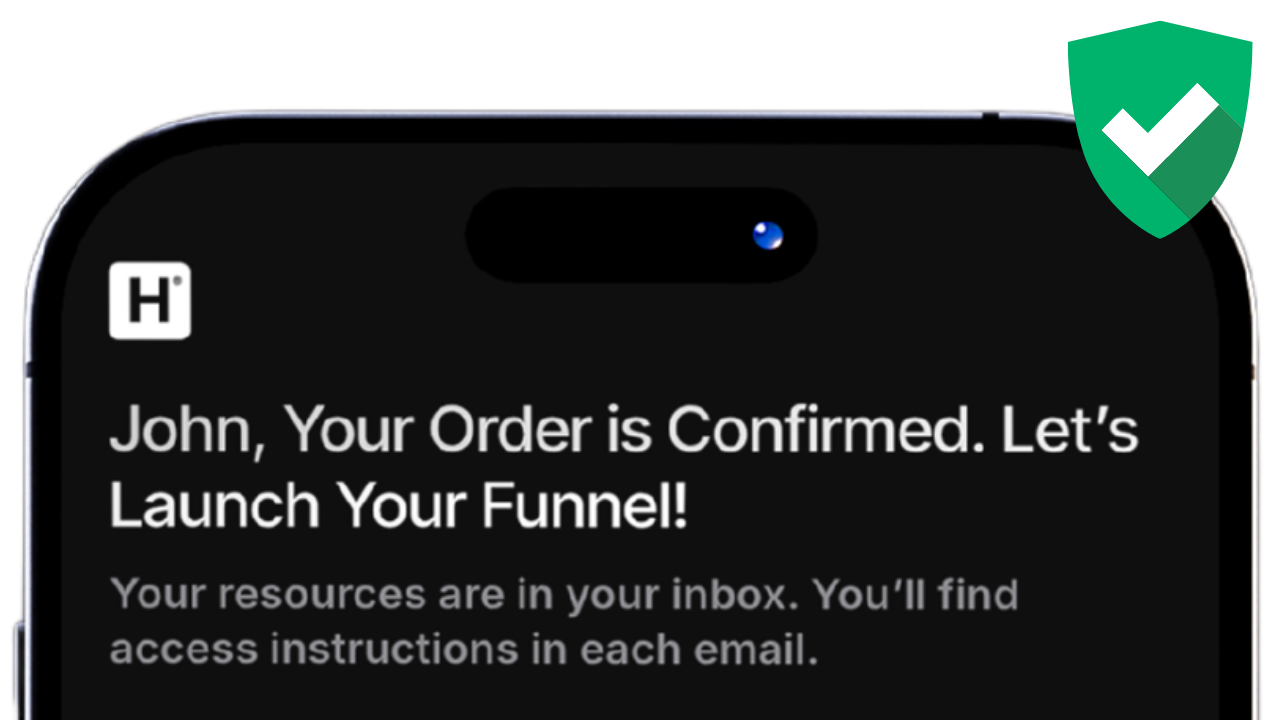 H

John, Your Order is Confirmed. Let's Launch Your Funnel!

Your resources are in your inbox. You'll find access instructions in each email.