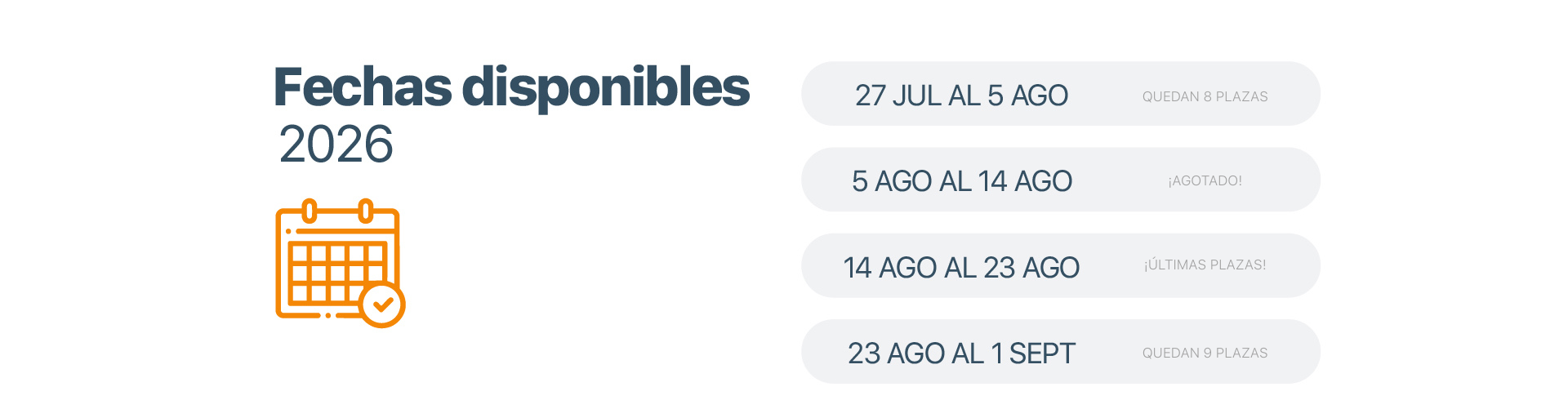 Fechas disponibles
2026

27 JUL AL 5 AGO
QUEDAN 8 PLAZAS

5 AGO AL 14 AGO
¡AGOTADO!

14 AGO AL 23 AGO
¡ÚLTIMAS PLAZAS!

23 AGO AL 1 SEPT
QUEDAN 9 PLAZAS