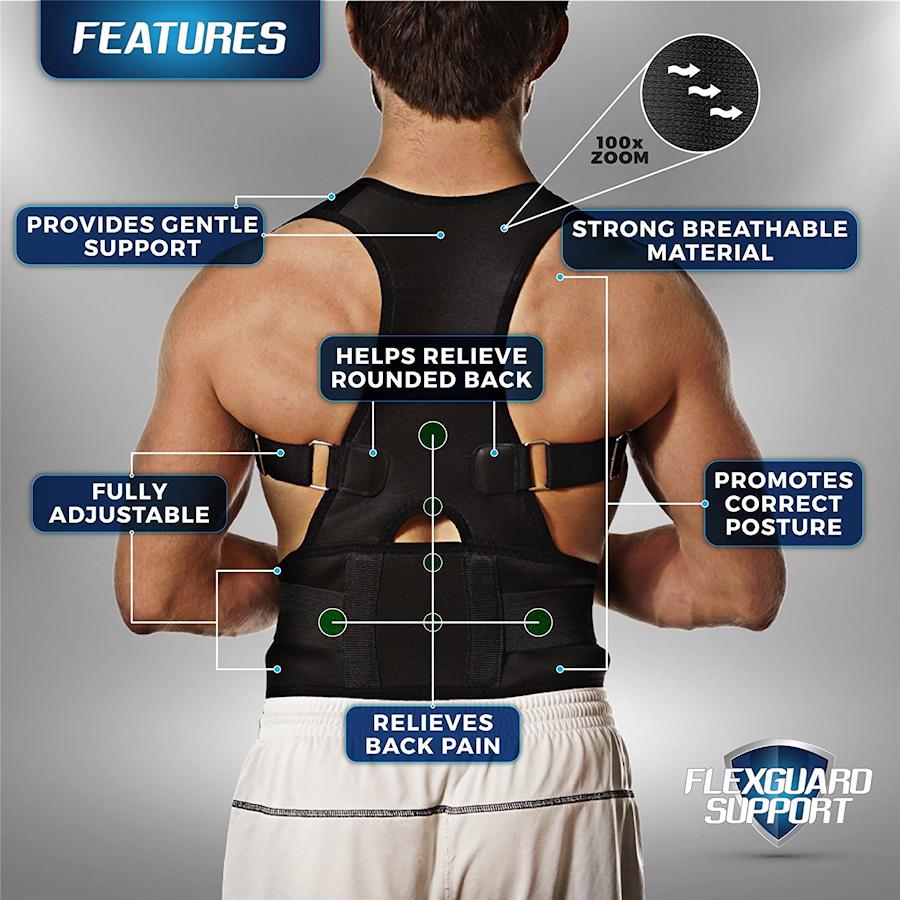 FEATURES

100x
ZOOM

PROVIDES GENTLE SUPPORT

STRONG BREATHABLE MATERIAL

HELPS RELIEVE ROUNDED BACK

FULLY ADJUSTABLE

PROMOTES CORRECT POSTURE

RELIEVES BACK PAIN

FLEXGUARD SUPPORT