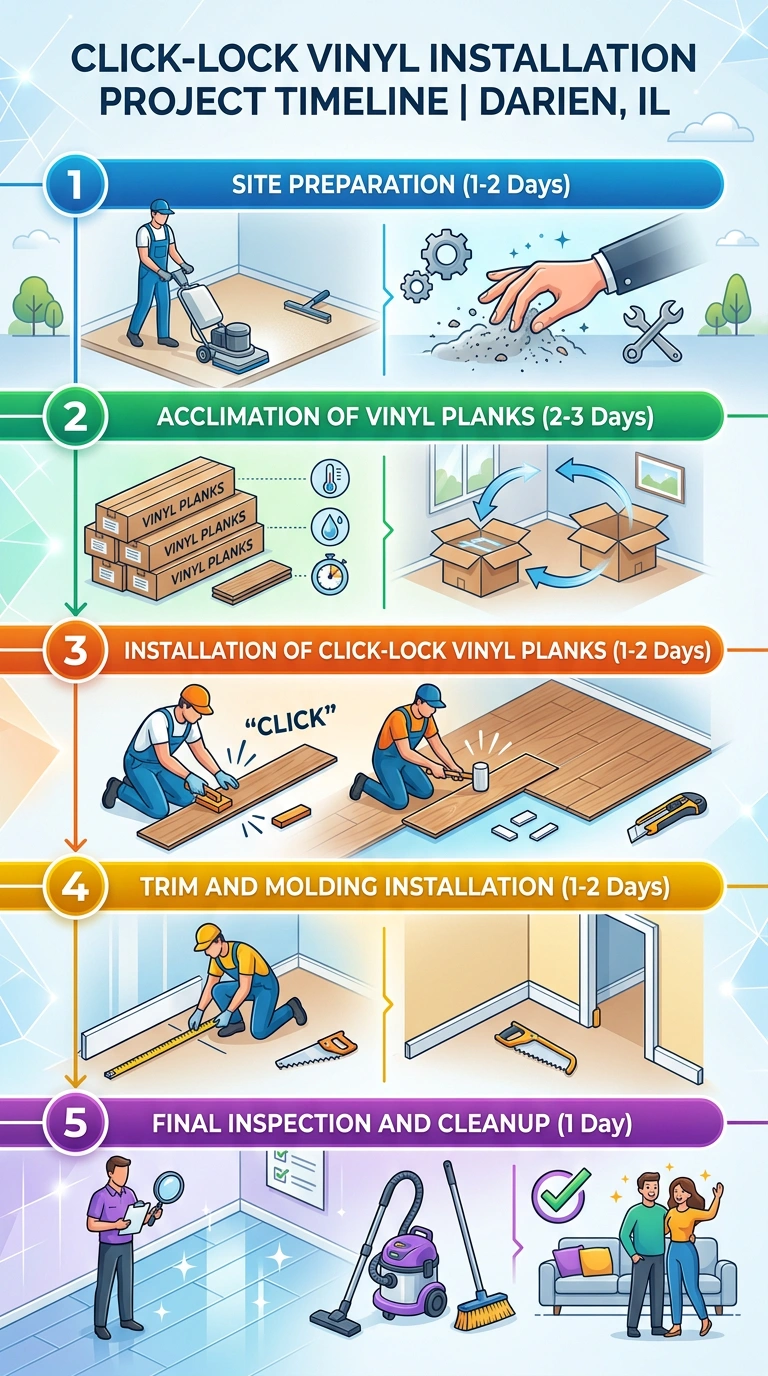 CLICK-LOCK VINYL INSTALLATION PROJECT TIMELINE | DARIEN, IL

1 SITE PREPARATION (1-2 Days)

2 ACCLIMATION OF VINYL PLANKS (2-3 Days)

VINYL PLANKS
VINYL PLANKS
VINYL PLANKS

3 INSTALLATION OF CLICK-LOCK VINYL PLANKS (1-2 Days)

"CLICK"

4 TRIM AND MOLDING INSTALLATION (1-2 Days)

5 FINAL INSPECTION AND CLEANUP (1 Day)