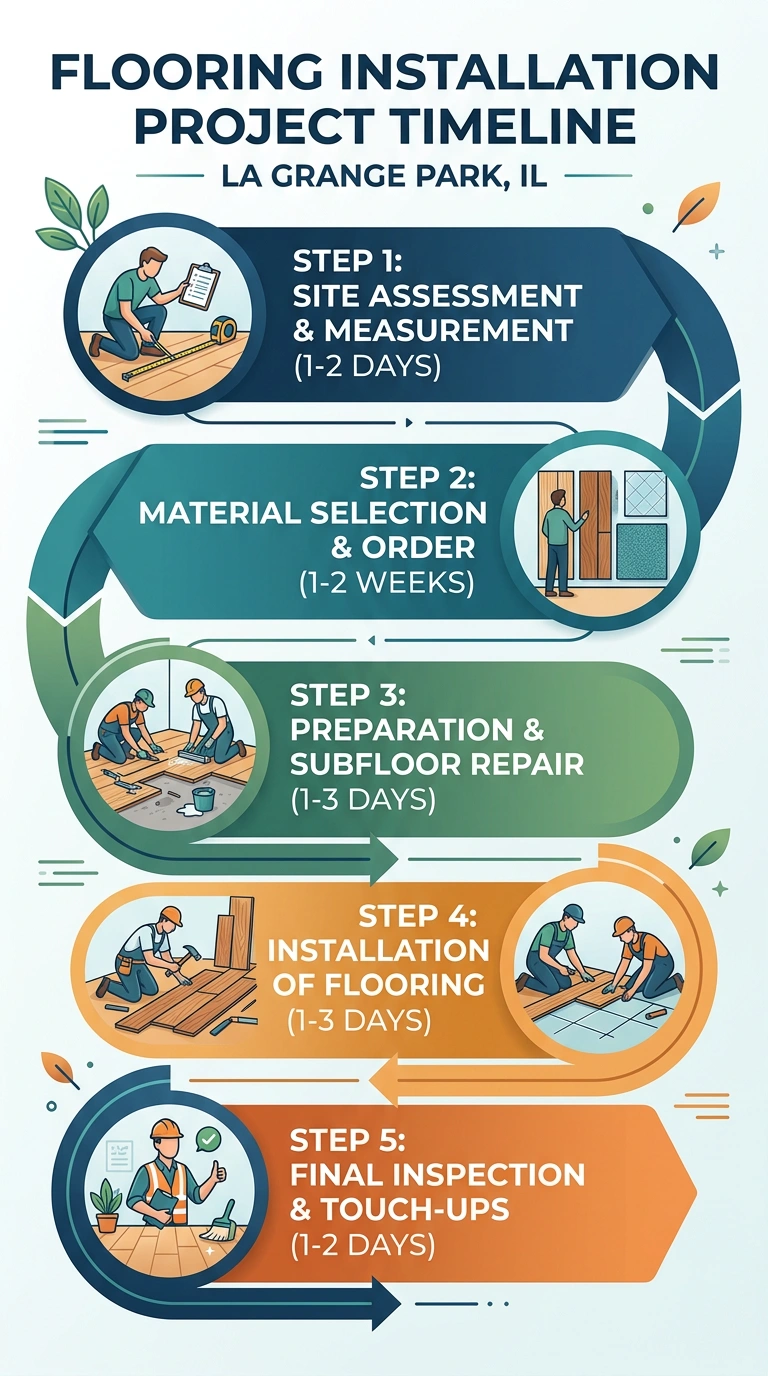 FLOORING INSTALLATION PROJECT TIMELINE

LA GRANGE PARK, IL

STEP 1:
SITE ASSESSMENT & MEASUREMENT
(1-2 DAYS)

STEP 2:
MATERIAL SELECTION & ORDER
(1-2 WEEKS)

STEP 3:
PREPARATION & SUBFLOOR REPAIR
(1-3 DAYS)

STEP 4:
INSTALLATION OF FLOORING
(1-3 DAYS)

STEP 5:
FINAL INSPECTION & TOUCH-UPS
(1-2 DAYS)