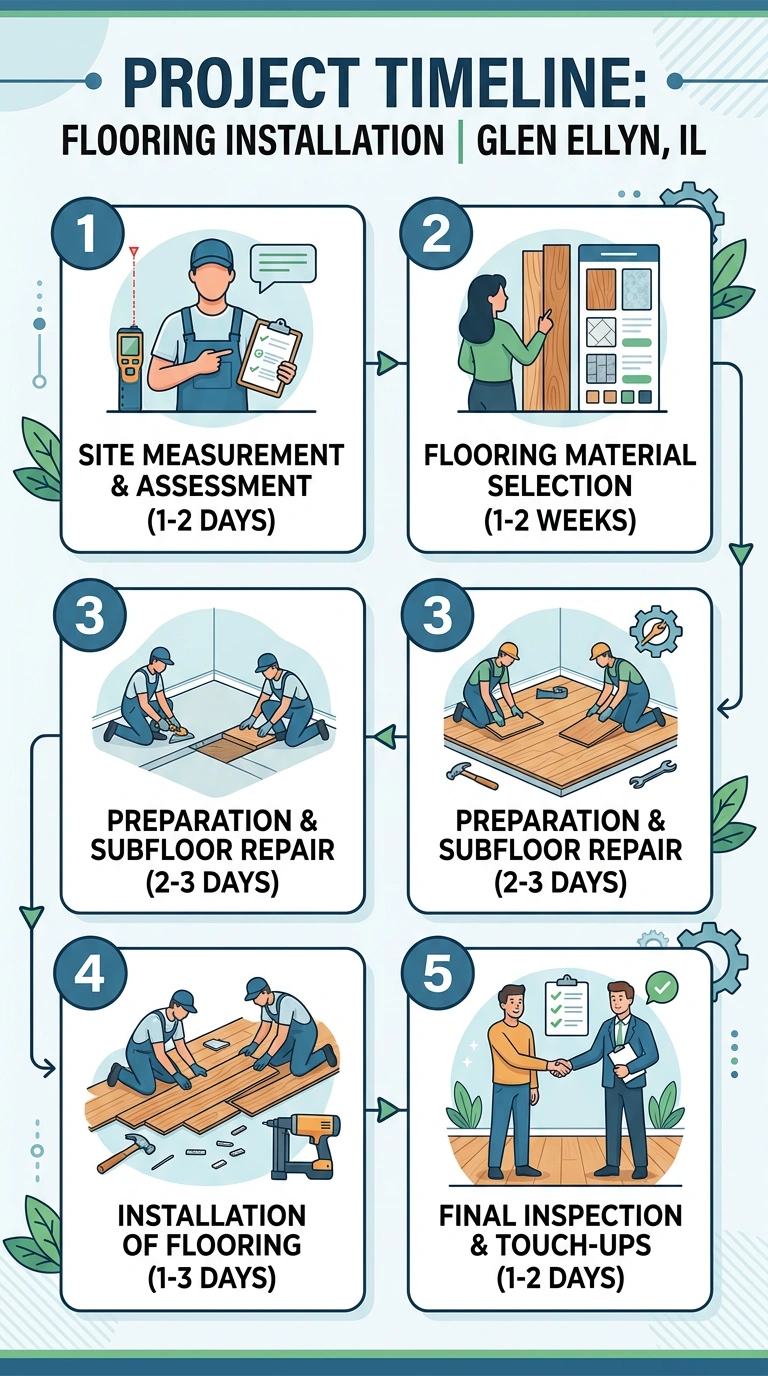 PROJECT TIMELINE:
FLOORING INSTALLATION | GLEN ELLYN, IL

1
SITE MEASUREMENT & ASSESSMENT (1-2 DAYS)

2
FLOORING MATERIAL SELECTION (1-2 WEEKS)

3
PREPARATION & SUBFLOOR REPAIR (2-3 DAYS)

3
PREPARATION & SUBFLOOR REPAIR (2-3 DAYS)

4
INSTALLATION OF FLOORING (1-3 DAYS)

5
FINAL INSPECTION & TOUCH-UPS (1-2 DAYS)