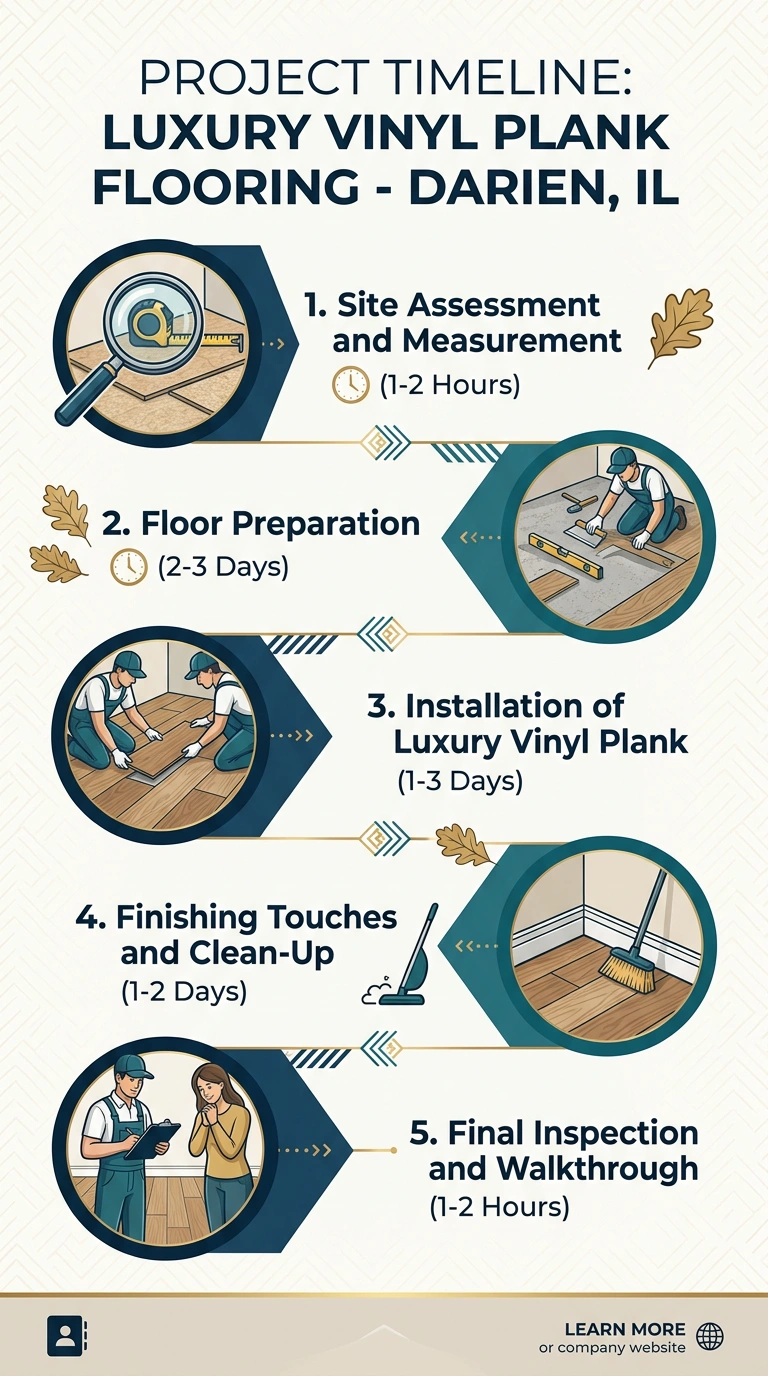 PROJECT TIMELINE:
LUXURY VINYL PLANK FLOORING - DARIEN, IL

1. Site Assessment and Measurement
(1-2 Hours)

2. Floor Preparation
(2-3 Days)

3. Installation of Luxury Vinyl Plank
(1-3 Days)

4. Finishing Touches and Clean-Up
(1-2 Days)

5. Final Inspection and Walkthrough
(1-2 Hours)

LEARN MORE
or company website