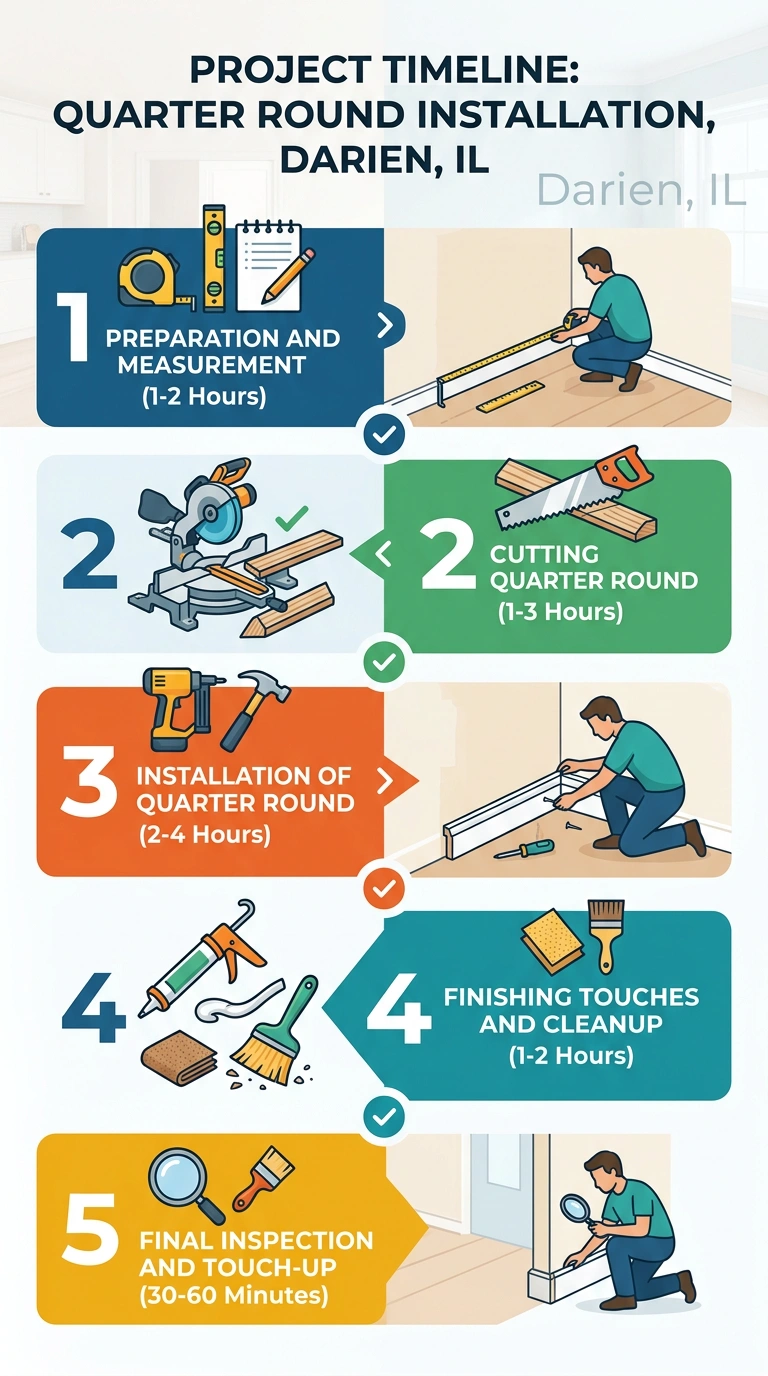 PROJECT TIMELINE: QUARTER ROUND INSTALLATION, DARIEN, IL

Darien, IL

1 PREPARATION AND MEASUREMENT (1-2 Hours)

2

2 CUTTING QUARTER ROUND (1-3 Hours)

3 INSTALLATION OF QUARTER ROUND (2-4 Hours)

4

4 FINISHING TOUCHES AND CLEANUP (1-2 Hours)

5 FINAL INSPECTION AND TOUCH-UP (30-60 Minutes)