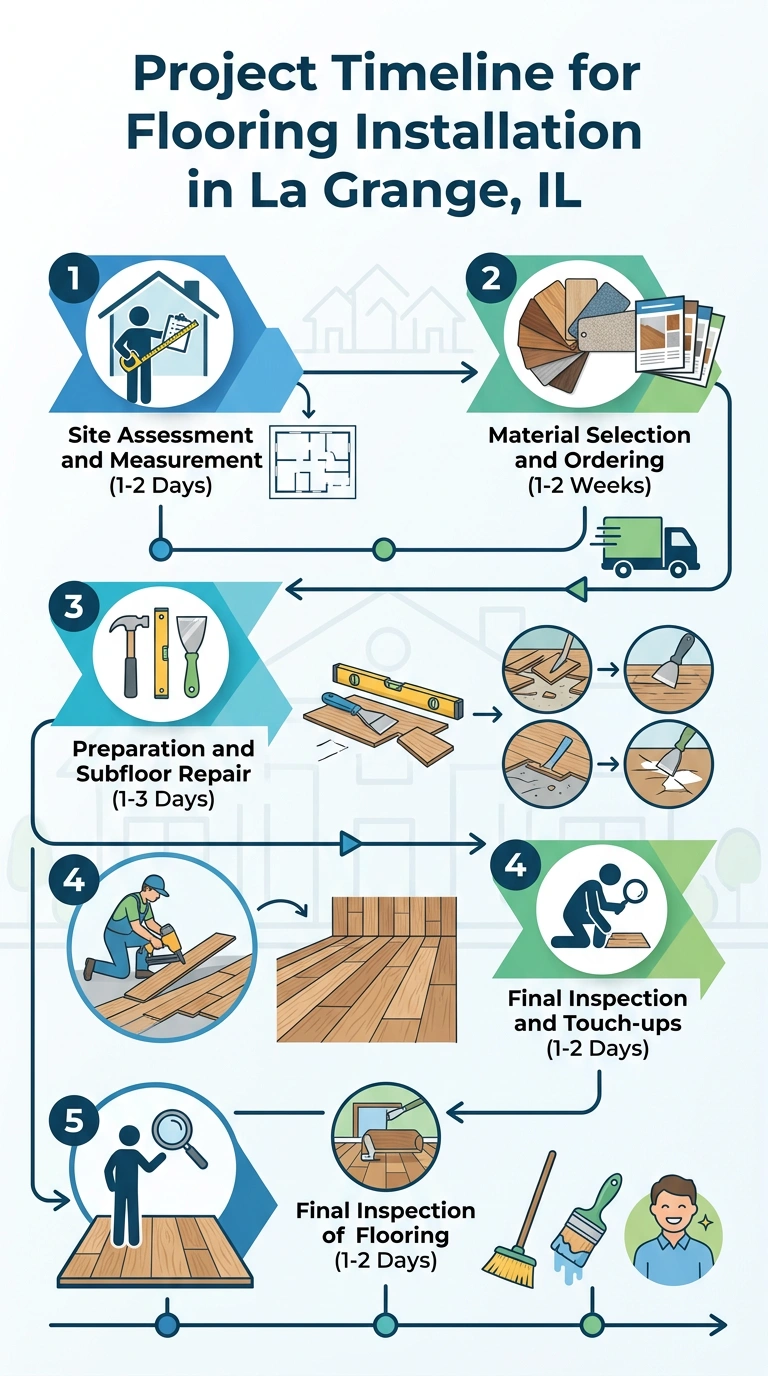 Project Timeline for Flooring Installation in La Grange, IL

1

Site Assessment and Measurement (1-2 Days)

2

Material Selection and Ordering (1-2 Weeks)

3

Preparation and Subfloor Repair (1-3 Days)

4

4

Final Inspection and Touch-ups (1-2 Days)

5

Final Inspection of Flooring (1-2 Days)