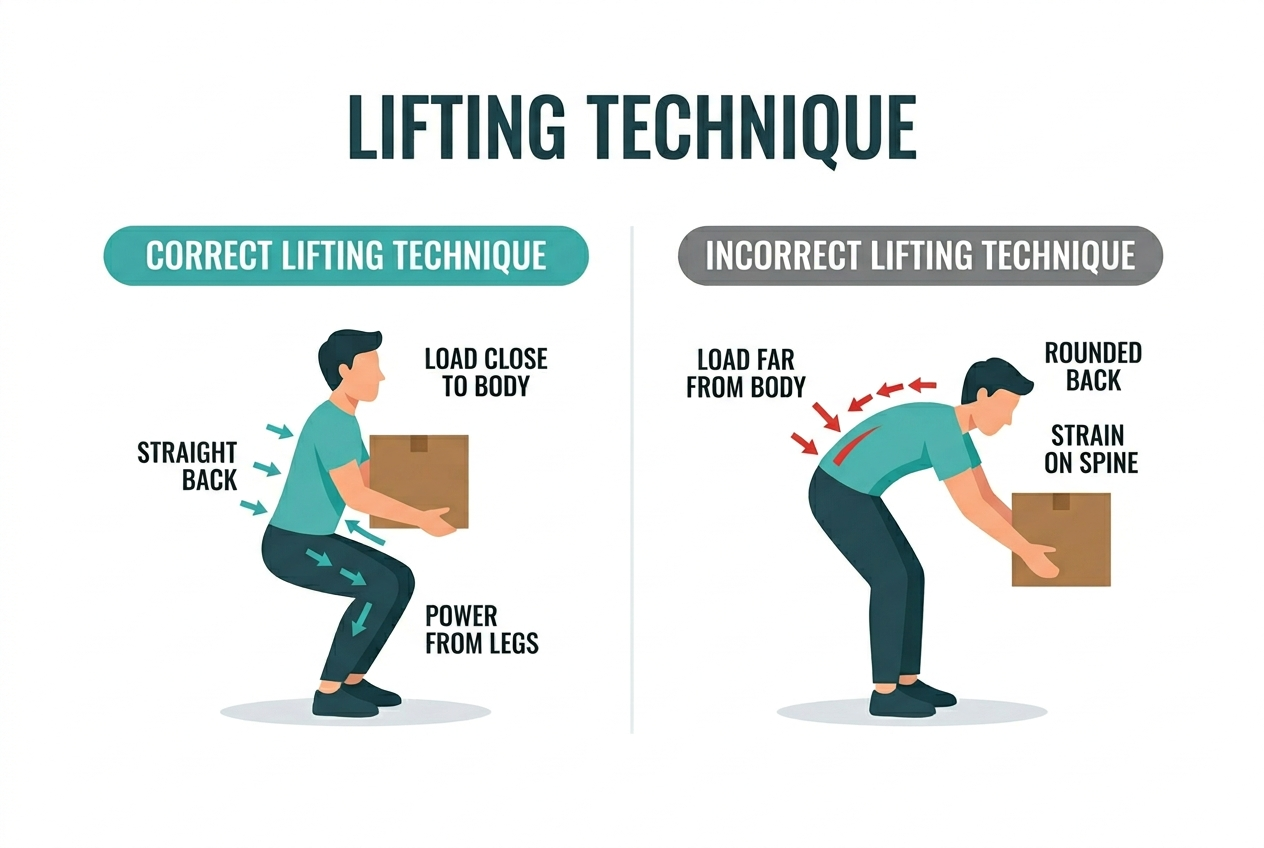 LIFTING TECHNIQUE

CORRECT LIFTING TECHNIQUE

LOAD CLOSE TO BODY

STRAIGHT BACK

POWER FROM LEGS

INCORRECT LIFTING TECHNIQUE

LOAD FAR FROM BODY

ROUNDED BACK

STRAIN ON SPINE