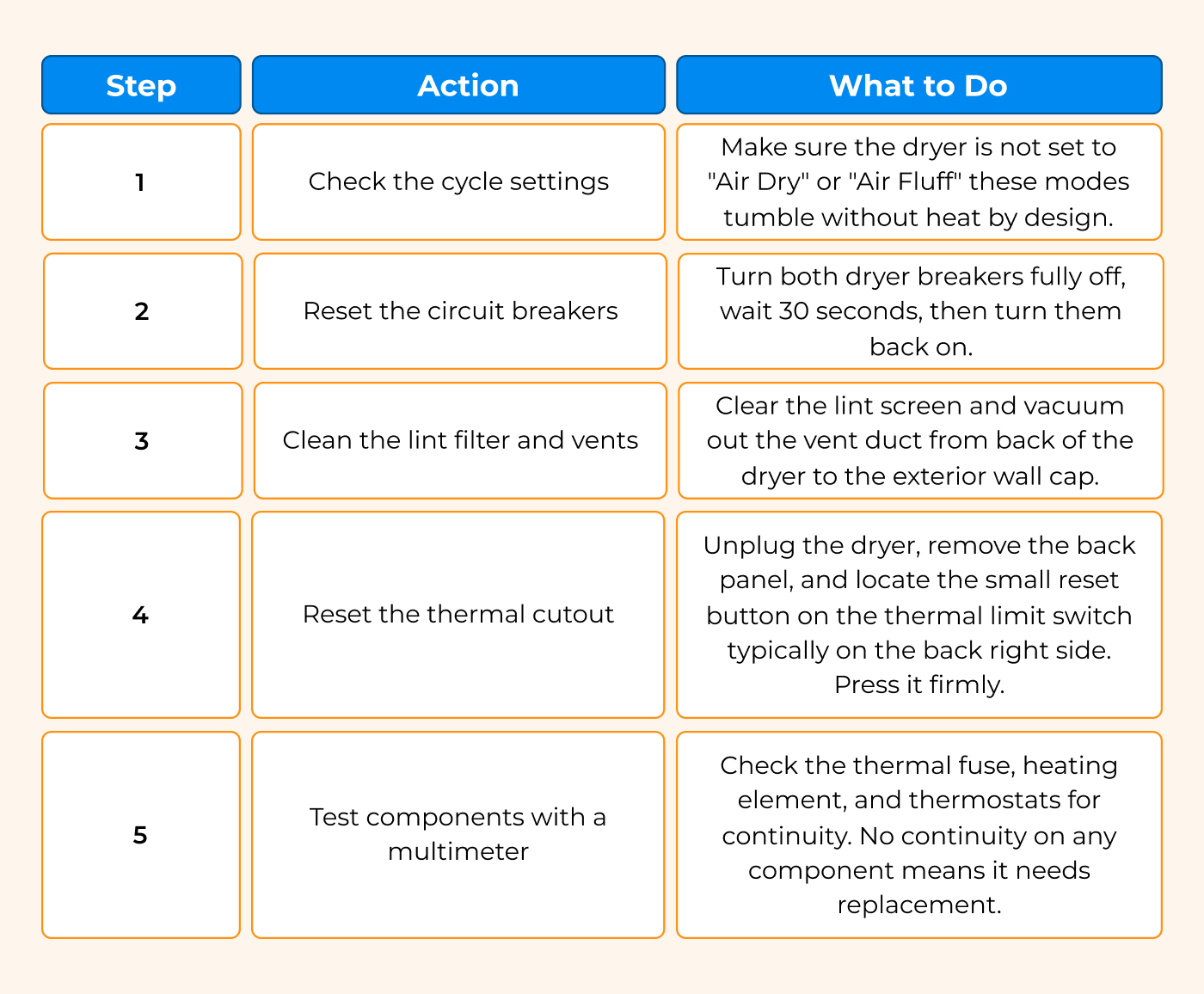 | Step | Action | What to Do |
|---|---|---|
| 1 | Check the cycle settings | Make sure the dryer is not set to "Air Dry" or "Air Fluff" these modes tumble without heat by design. |
| 2 | Reset the circuit breakers | Turn both dryer breakers fully off, wait 30 seconds, then turn them back on. |
| 3 | Clean the lint filter and vents | Clear the lint screen and vacuum out the vent duct from back of the dryer to the exterior wall cap. |
| 4 | Reset the thermal cutout | Unplug the dryer, remove the back panel, and locate the small reset button on the thermal limit switch typically on the back right side. Press it firmly. |
| 5 | Test components with a multimeter | Check the thermal fuse, heating element, and thermostats for continuity. No continuity on any component means it needs replacement. |