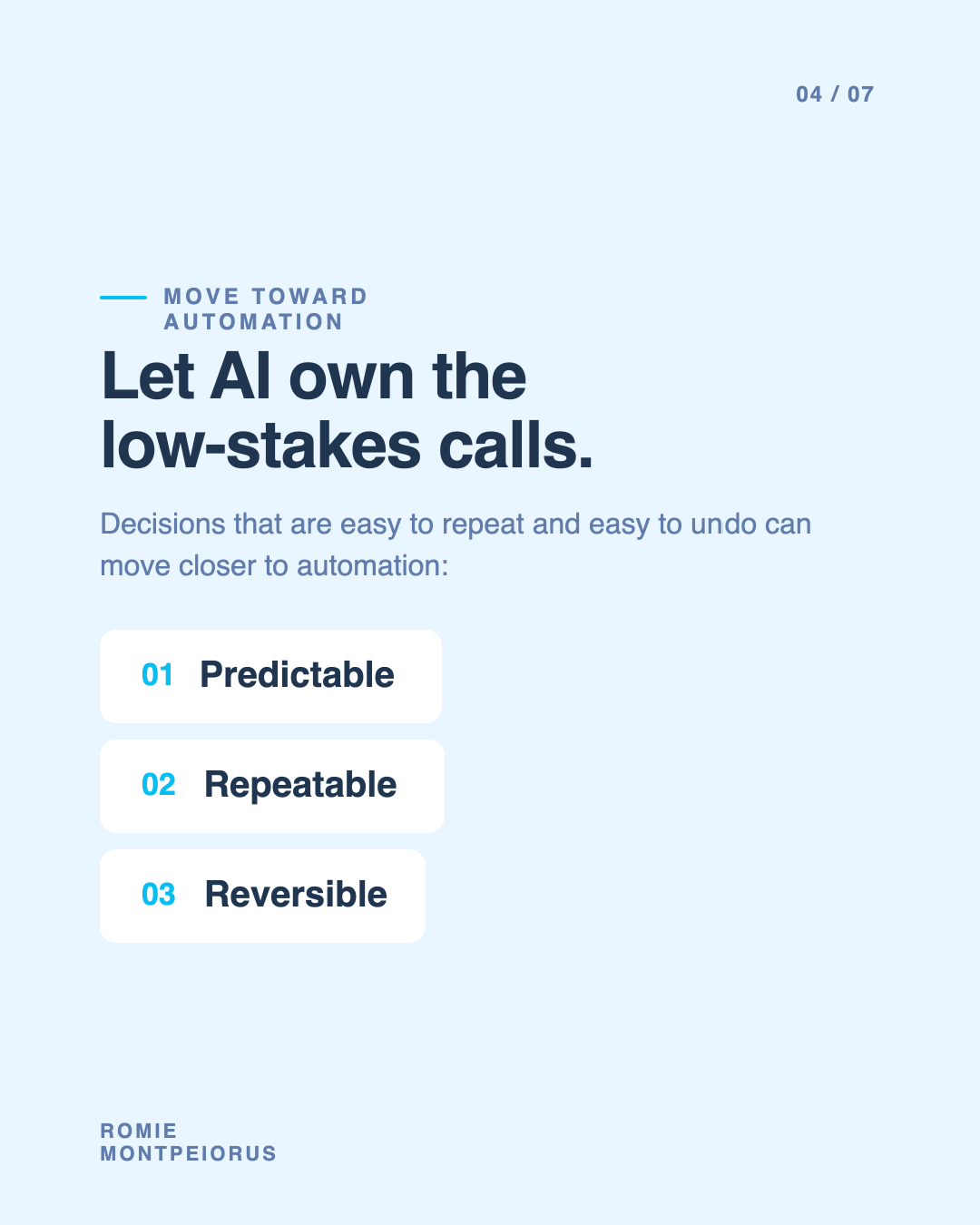 04 / 07

MOVE TOWARD AUTOMATION

Let AI own the low-stakes calls.

Decisions that are easy to repeat and easy to undo can move closer to automation:

01 Predictable

02 Repeatable

03 Reversible

ROMIE
MONTPEIORUS