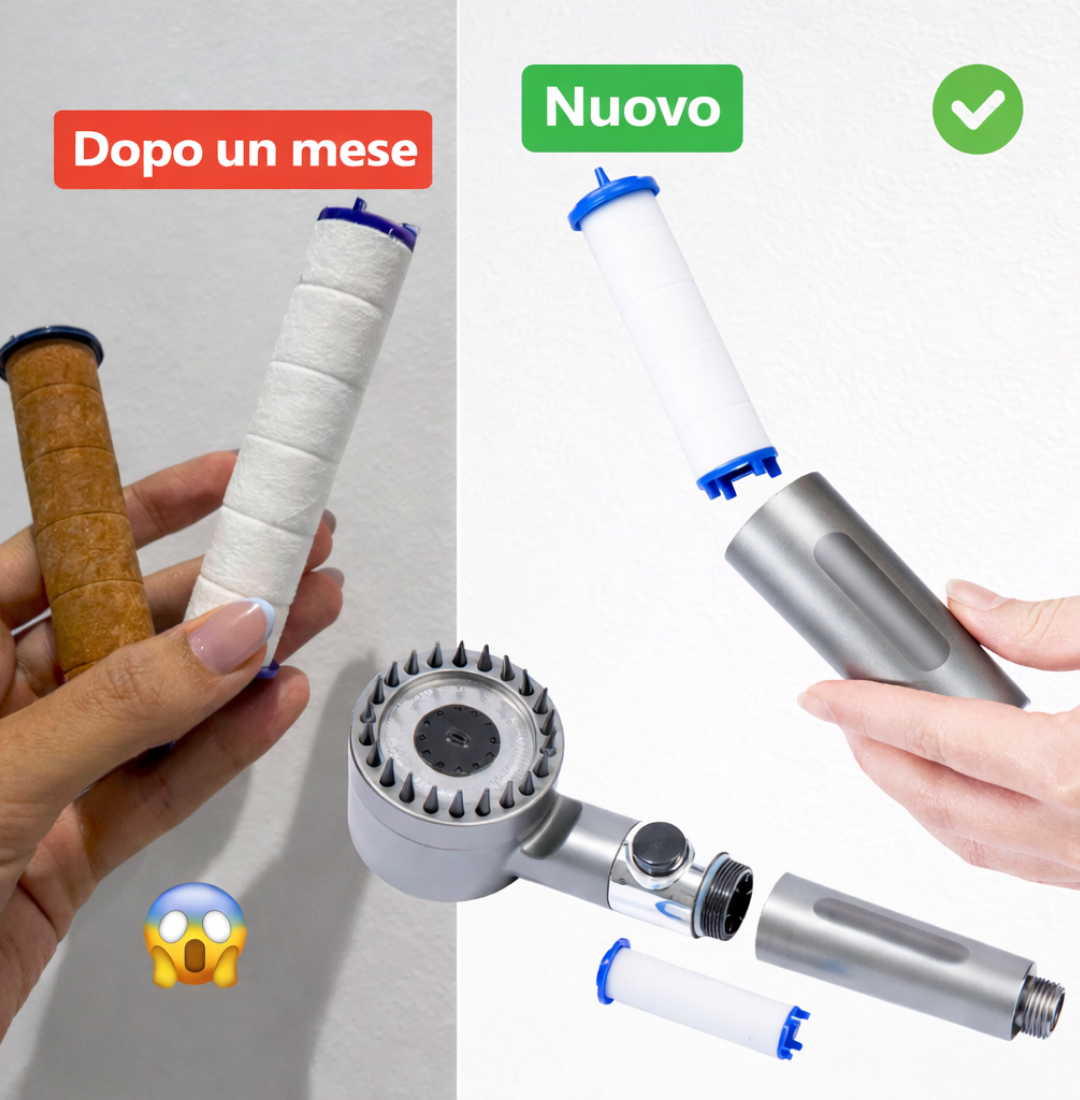 Dopo un mese

Nuovo