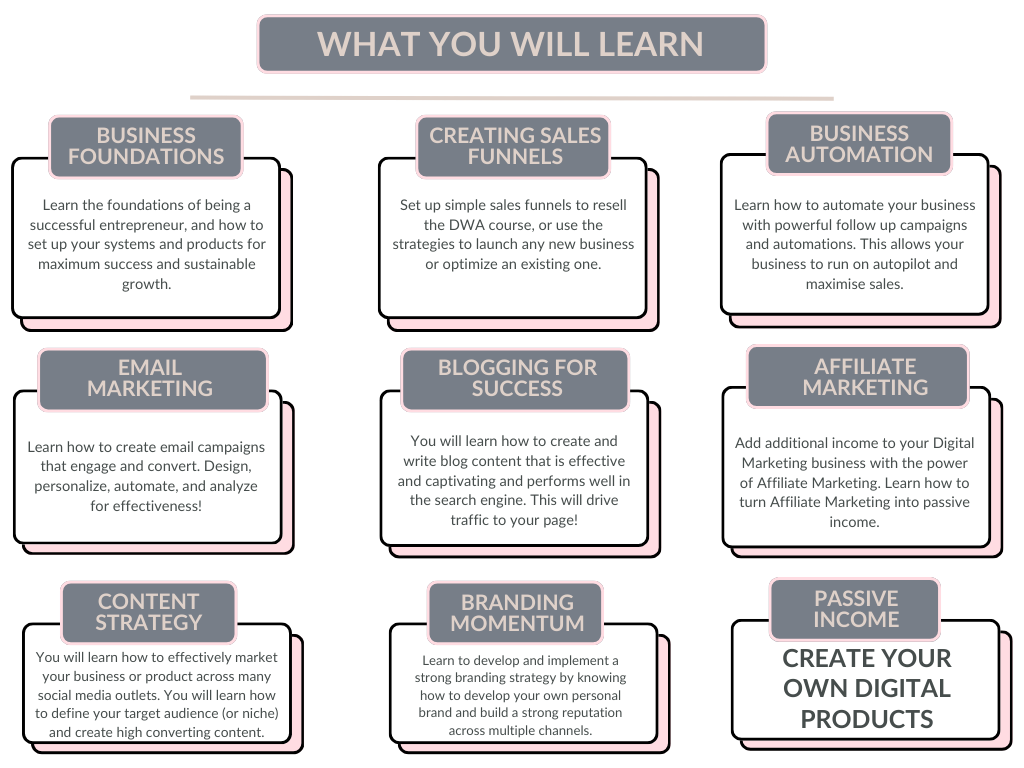 WHAT YOU WILL LEARN

BUSINESS FOUNDATIONS

Learn the foundations of being a successful entrepreneur, and how to set up your systems and products for maximum success and sustainable growth.

CREATING SALES FUNNELS

Set up simple sales funnels to resell the DWA course, or use the strategies to launch any new business or optimize an existing one.

BUSINESS AUTOMATION

Learn how to automate your business with powerful follow up campaigns and automations. This allows your business to run on autopilot and maximise sales.

EMAIL MARKETING

Learn how to create email campaigns that engage and convert. Design, personalize, automate, and analyze for effectiveness!

BLOGGING FOR SUCCESS

You will learn how to create and write blog content that is effective and captivating and performs well in the search engine. This will drive traffic to your page!

AFFILIATE MARKETING

Add additional income to your Digital Marketing business with the power of Affiliate Marketing. Learn how to turn Affiliate Marketing into passive income.

CONTENT STRATEGY

You will learn how to effectively market your business or product across many social media outlets. You will learn how to define your target audience (or niche) and create high converting content.

BRANDING MOMENTUM

Learn to develop and implement a strong branding strategy by knowing how to develop your own personal brand and build a strong reputation across multiple channels.

PASSIVE INCOME

CREATE YOUR OWN DIGITAL PRODUCTS