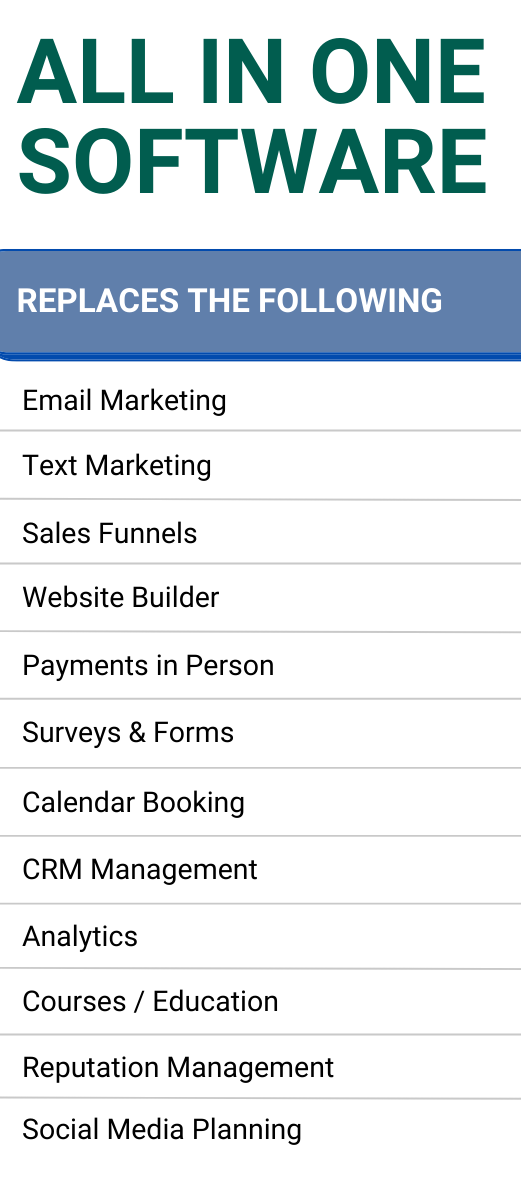 ALL IN ONE SOFTWARE

REPLACES THE FOLLOWING

Email Marketing

Text Marketing

Sales Funnels

Website Builder

Payments in Person

Surveys & Forms

Calendar Booking

CRM Management

Analytics

Courses / Education

Reputation Management

Social Media Planning