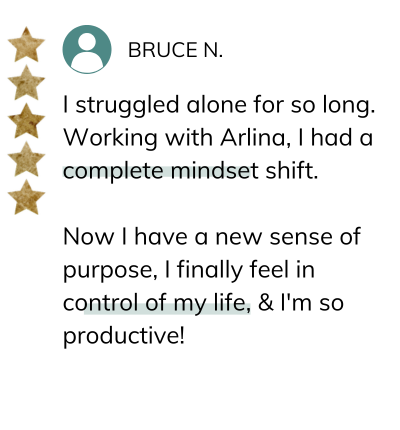 BRUCE N.

I struggled alone for so long. Working with Arlina, I had a complete mindset shift.

Now I have a new sense of purpose, I finally feel in control of my life, & I'm so productive!