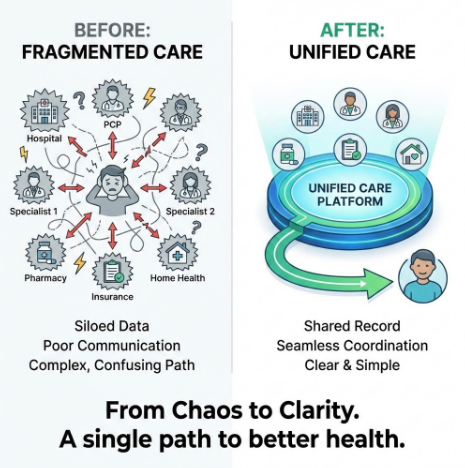 BEFORE:
FRAGMENTED CARE

?
PCP
Hospital
?
Specialist 1
Specialist 2
?
Pharmacy
Home Health
Insurance

Siloed Data
Poor Communication
Complex, Confusing Path

AFTER:
UNIFIED CARE

UNIFIED CARE PLATFORM

Shared Record
Seamless Coordination
Clear & Simple

From Chaos to Clarity.
A single path to better health.