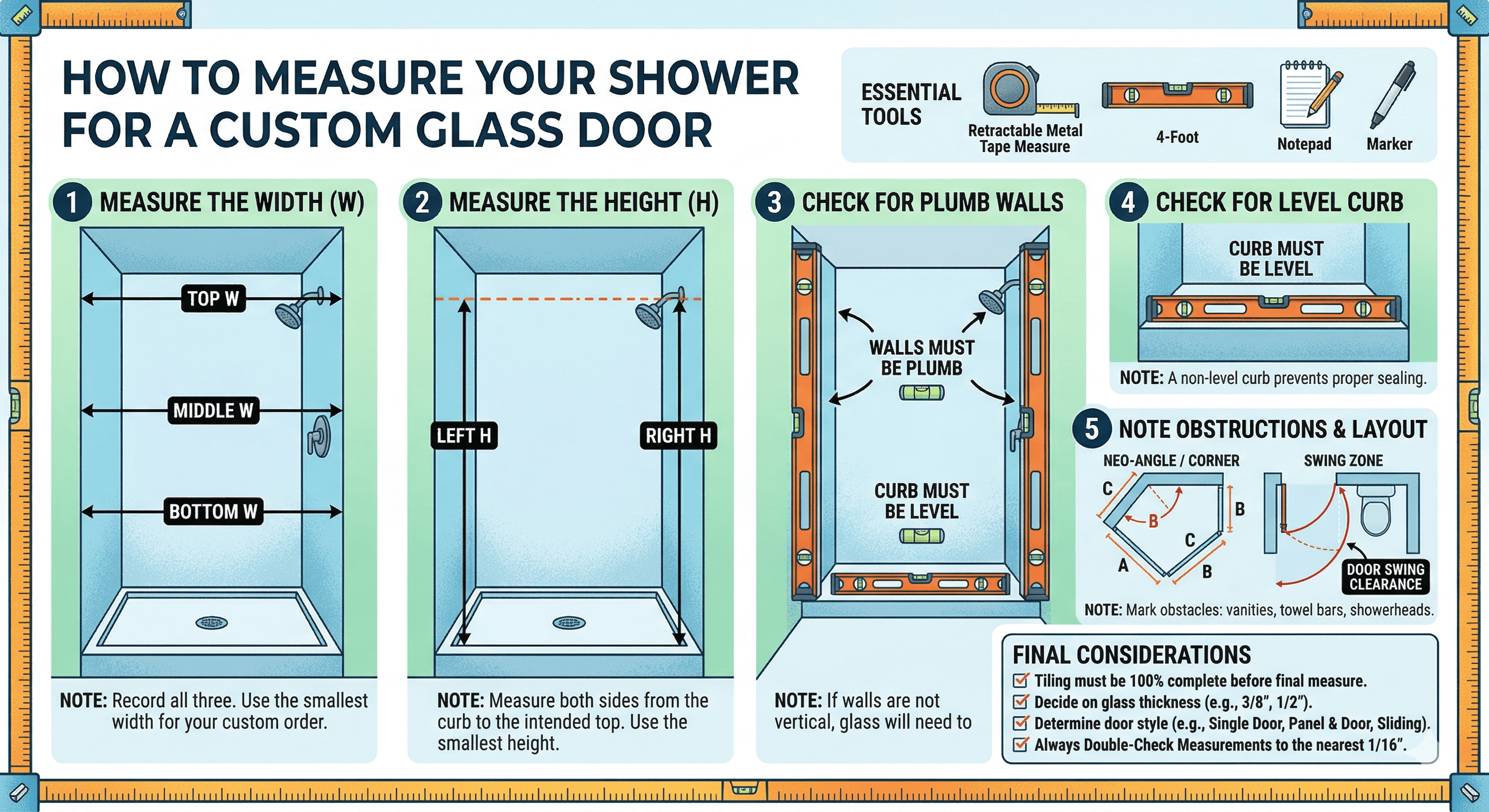 HOW TO MEASURE YOUR SHOWER FOR A CUSTOM GLASS DOOR

ESSENTIAL TOOLS

Retractable Metal Tape Measure

4-Foot

Notepad

Marker

1 MEASURE THE WIDTH (W)

TOP W

MIDDLE W

BOTTOM W

NOTE: Record all three. Use the smallest width for your custom order.

2 MEASURE THE HEIGHT (H)

LEFT H

RIGHT H

NOTE: Measure both sides from the curb to the intended top. Use the smallest height.

3 CHECK FOR PLUMB WALLS

WALLS MUST BE PLUMB

CURB MUST BE LEVEL

NOTE: If walls are not vertical, glass will need to

4 CHECK FOR LEVEL CURB

CURB MUST BE LEVEL

NOTE: A non-level curb prevents proper sealing.

5 NOTE OBSTRUCTIONS & LAYOUT

NEO-ANGLE / CORNER

C

B

B

C

A

B

SWING ZONE

DOOR SWING CLEARANCE

NOTE: Mark obstacles: vanities, towel bars, showerheads.

FINAL CONSIDERATIONS

Tiling must be 100% complete before final measure.

Decide on glass thickness (e.g., 3/8", 1/2").

Determine door style (e.g., Single Door, Panel & Door, Sliding).

Always Double-Check Measurements to the nearest 1/16".