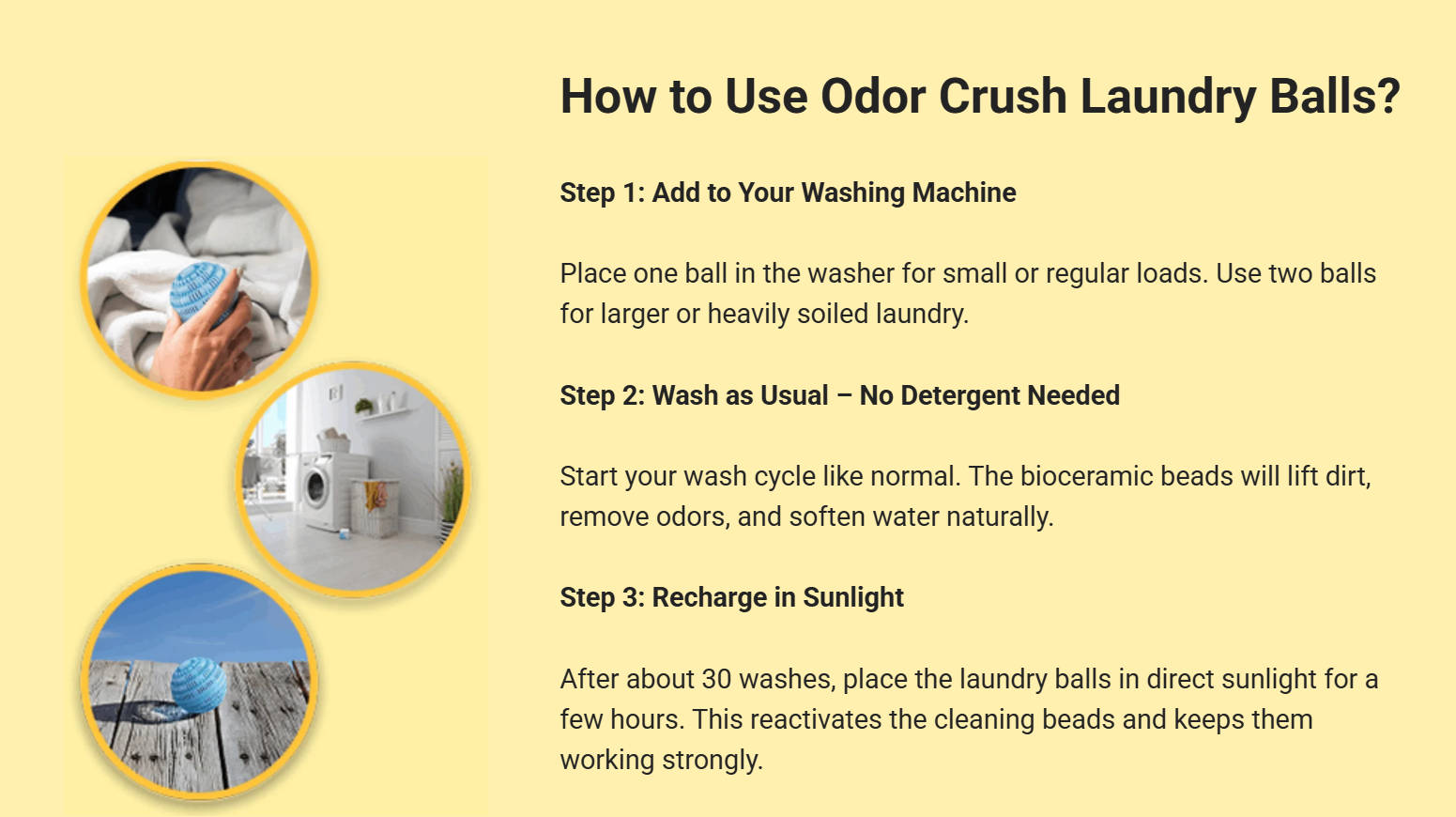 How to Use Odor Crush Laundry Balls?

Step 1: Add to Your Washing Machine

Place one ball in the washer for small or regular loads. Use two balls for larger or heavily soiled laundry.

Step 2: Wash as Usual – No Detergent Needed

Start your wash cycle like normal. The bioceramic beads will lift dirt, remove odors, and soften water naturally.

Step 3: Recharge in Sunlight

After about 30 washes, place the laundry balls in direct sunlight for a few hours. This reactivates the cleaning beads and keeps them working strongly.