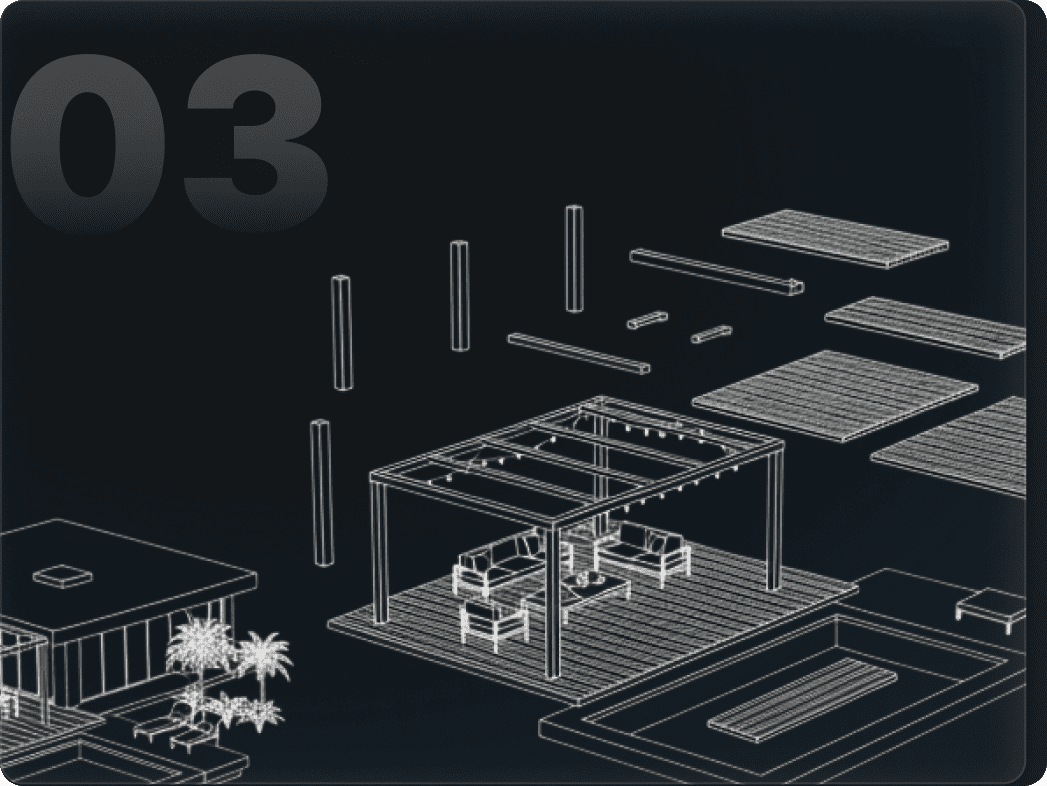 03