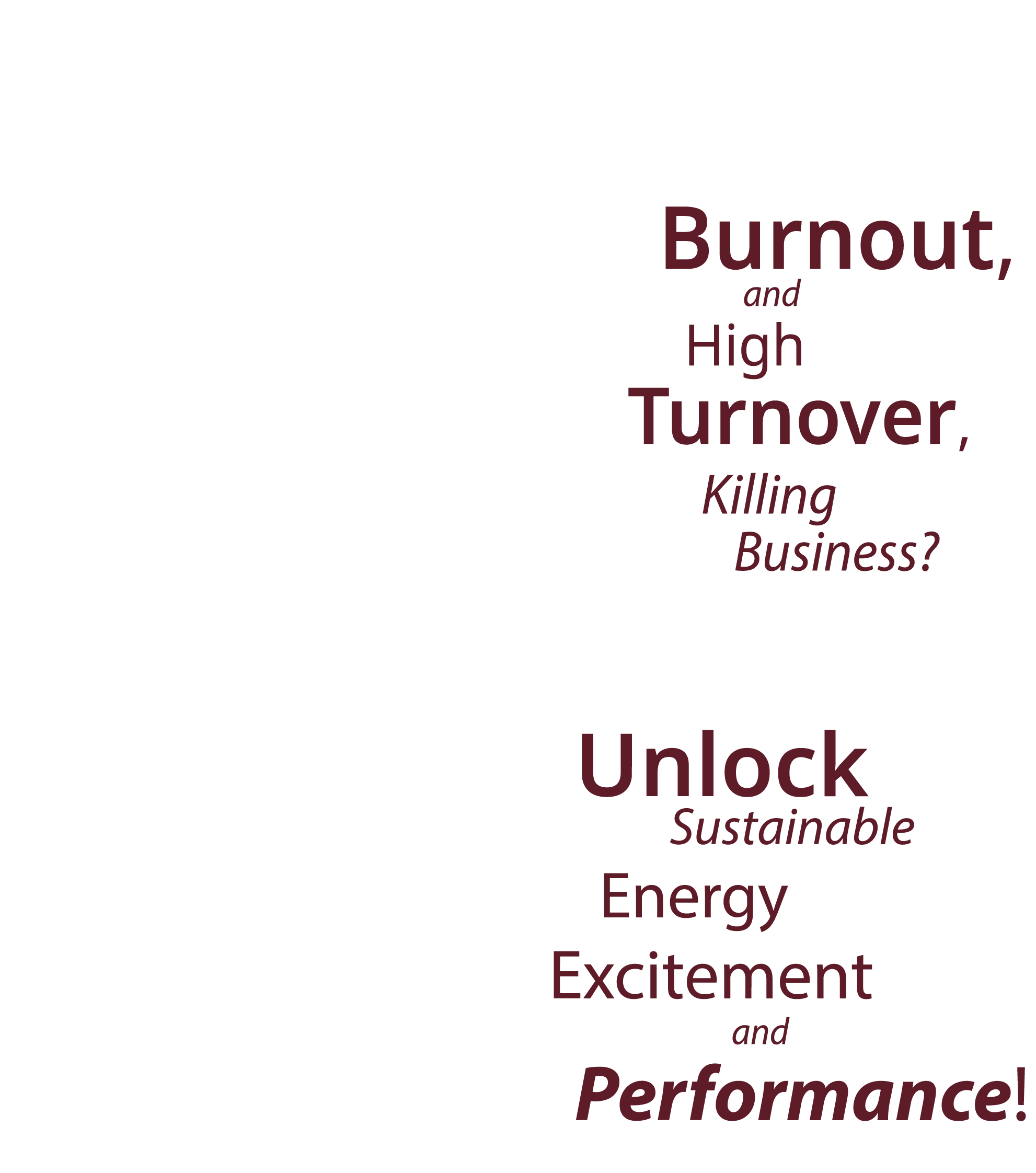 Burnout,
and
High
Turnover,
Killing
Business?

Unlock
Sustainable
Energy
Excitement
and
Performance!