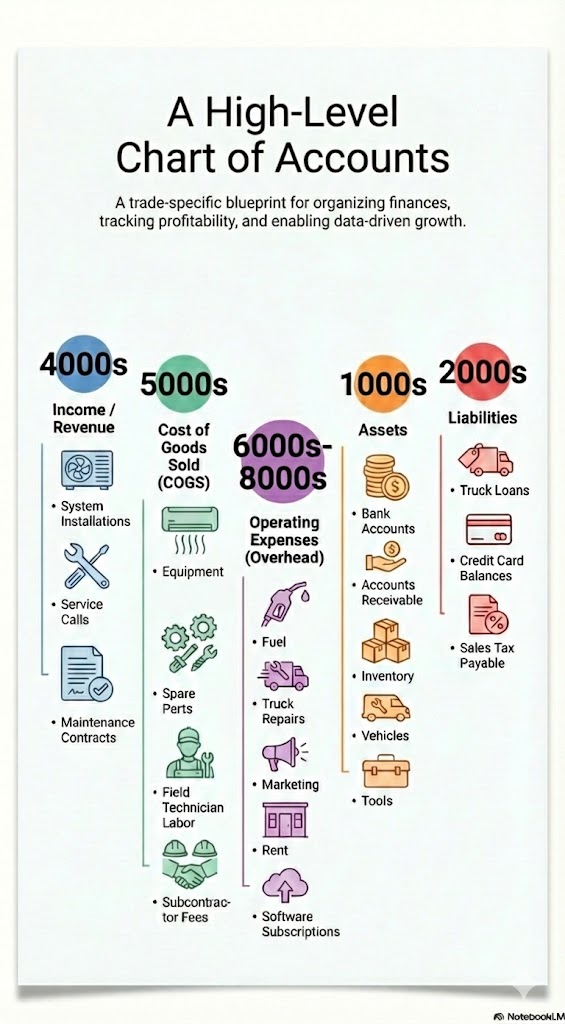 A High-Level Chart of Accounts

A trade-specific blueprint for organizing finances, tracking profitability, and enabling data-driven growth.

4000s

Income / Revenue

• System Installations

• Service Calls

• Maintenance Contracts

5000s

Cost of Goods Sold (COGS)

• Equipment

• Spare Perts

• Field Technician Labor

• Subcontractor Fees

6000s-8000s

Operating Expenses (Overhead)

• Fuel

• Truck Repairs

• Marketing

• Rent

• Software Subscriptions

1000s

Assets

• Bank Accounts

• Accounts Receivable

• Inventory

• Vehicles

• Tools

2000s

Liabilities

• Truck Loans

• Credit Card Balances

• Sales Tax Payable

NotebookLM