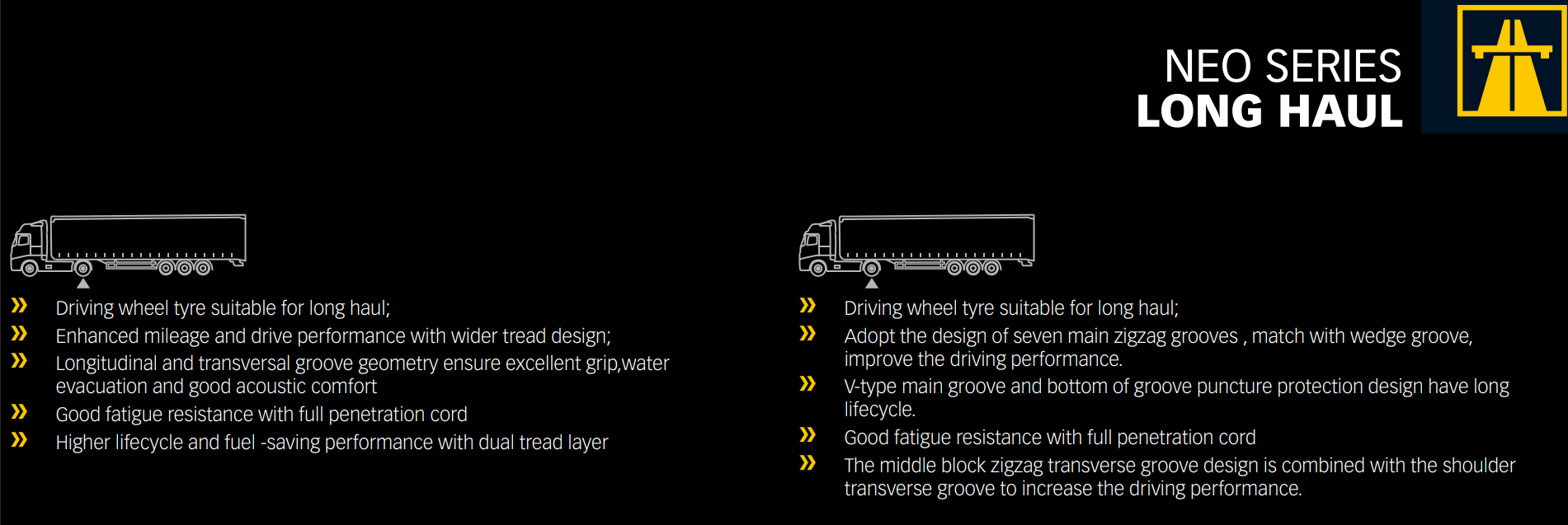 NEO SERIES
LONG HAUL

» Driving wheel tyre suitable for long haul;
» Enhanced mileage and drive performance with wider tread design;
» Longitudinal and transversal groove geometry ensure excellent grip,water evacuation and good acoustic comfort
» Good fatigue resistance with full penetration cord
» Higher lifecycle and fuel -saving performance with dual tread layer

» Driving wheel tyre suitable for long haul;
» Adopt the design of seven main zigzag grooves , match with wedge groove, improve the driving performance.
» V-type main groove and bottom of groove puncture protection design have long lifecycle.
» Good fatigue resistance with full penetration cord
» The middle block zigzag transverse groove design is combined with the shoulder transverse groove to increase the driving performance.