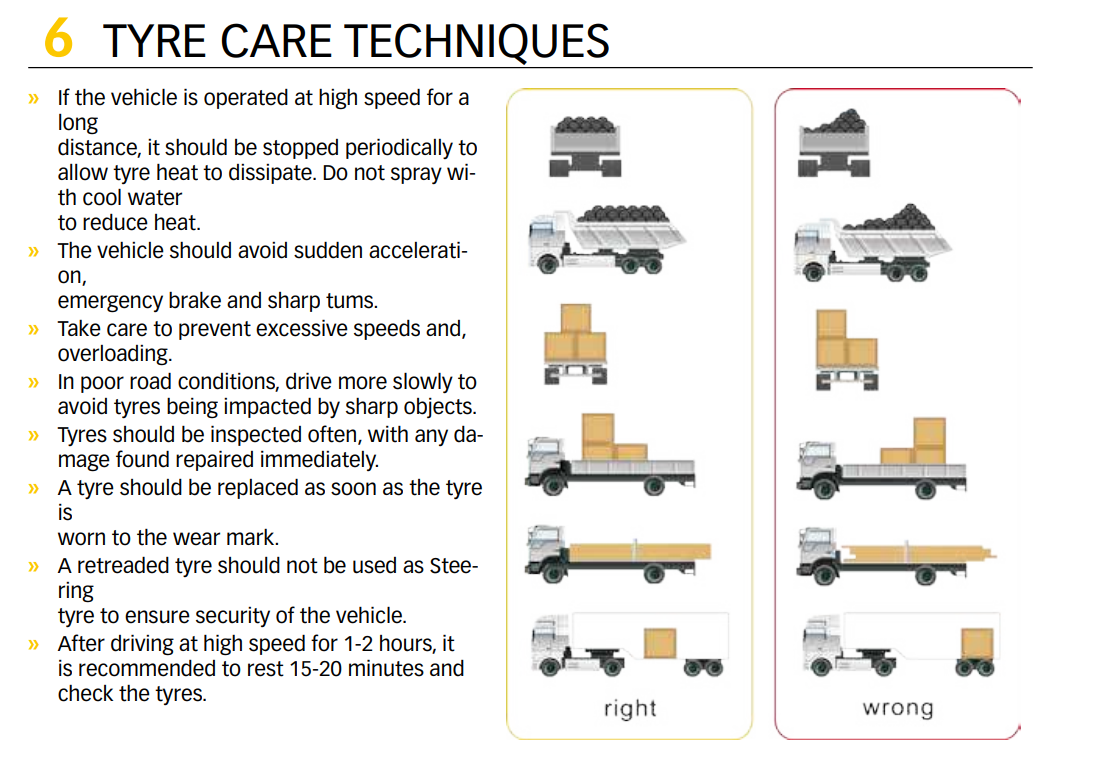 6 TYRE CARE TECHNIQUES

» If the vehicle is operated at high speed for a long
distance, it should be stopped periodically to allow tyre heat to dissipate. Do not spray with cool water
to reduce heat.

» The vehicle should avoid sudden acceleration,
emergency brake and sharp tums.

» Take care to prevent excessive speeds and, overloading.

» In poor road conditions, drive more slowly to avoid tyres being impacted by sharp objects.

» Tyres should be inspected often, with any damage found repaired immediately.

» A tyre should be replaced as soon as the tyre is
worn to the wear mark.

» A retreaded tyre should not be used as Steering
tyre to ensure security of the vehicle.

» After driving at high speed for 1-2 hours, it is recommended to rest 15-20 minutes and check the tyres.

right

wrong