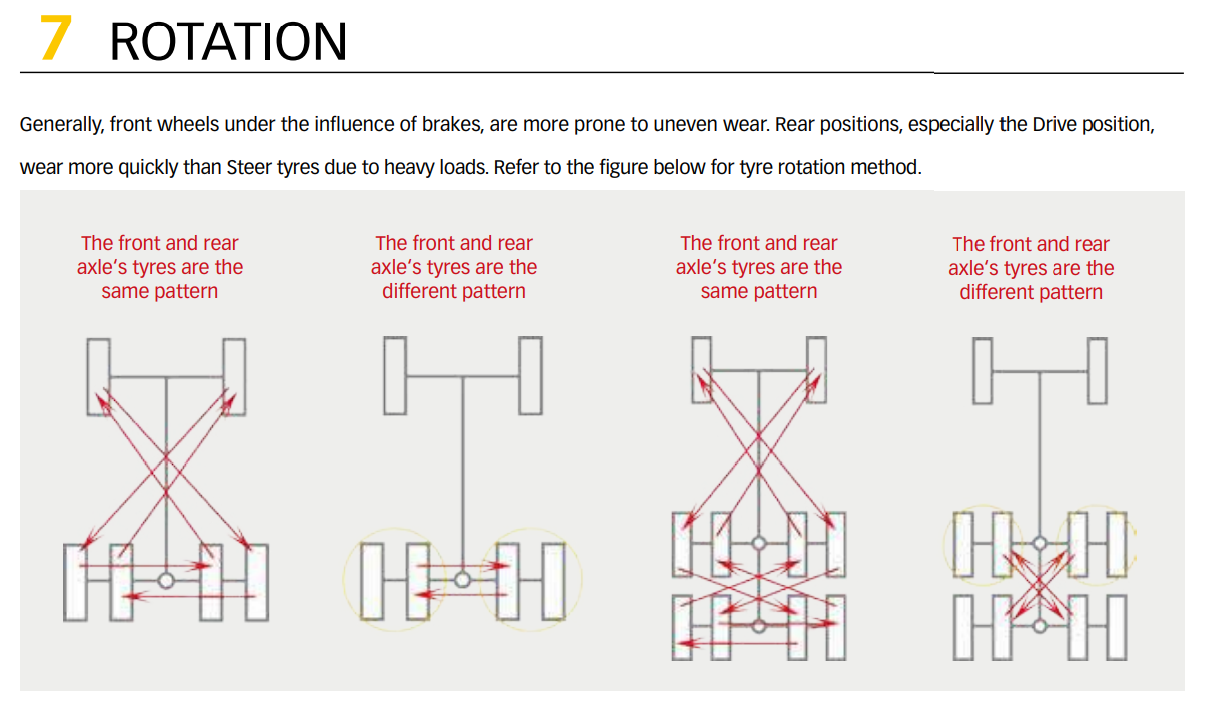 7 ROTATION

Generally, front wheels under the influence of brakes, are more prone to uneven wear. Rear positions, especially the Drive position, wear more quickly than Steer tyres due to heavy loads. Refer to the figure below for tyre rotation method.

The front and rear axle's tyres are the same pattern

The front and rear axle's tyres are the different pattern

The front and rear axle's tyres are the same pattern

The front and rear axle's tyres are the different pattern